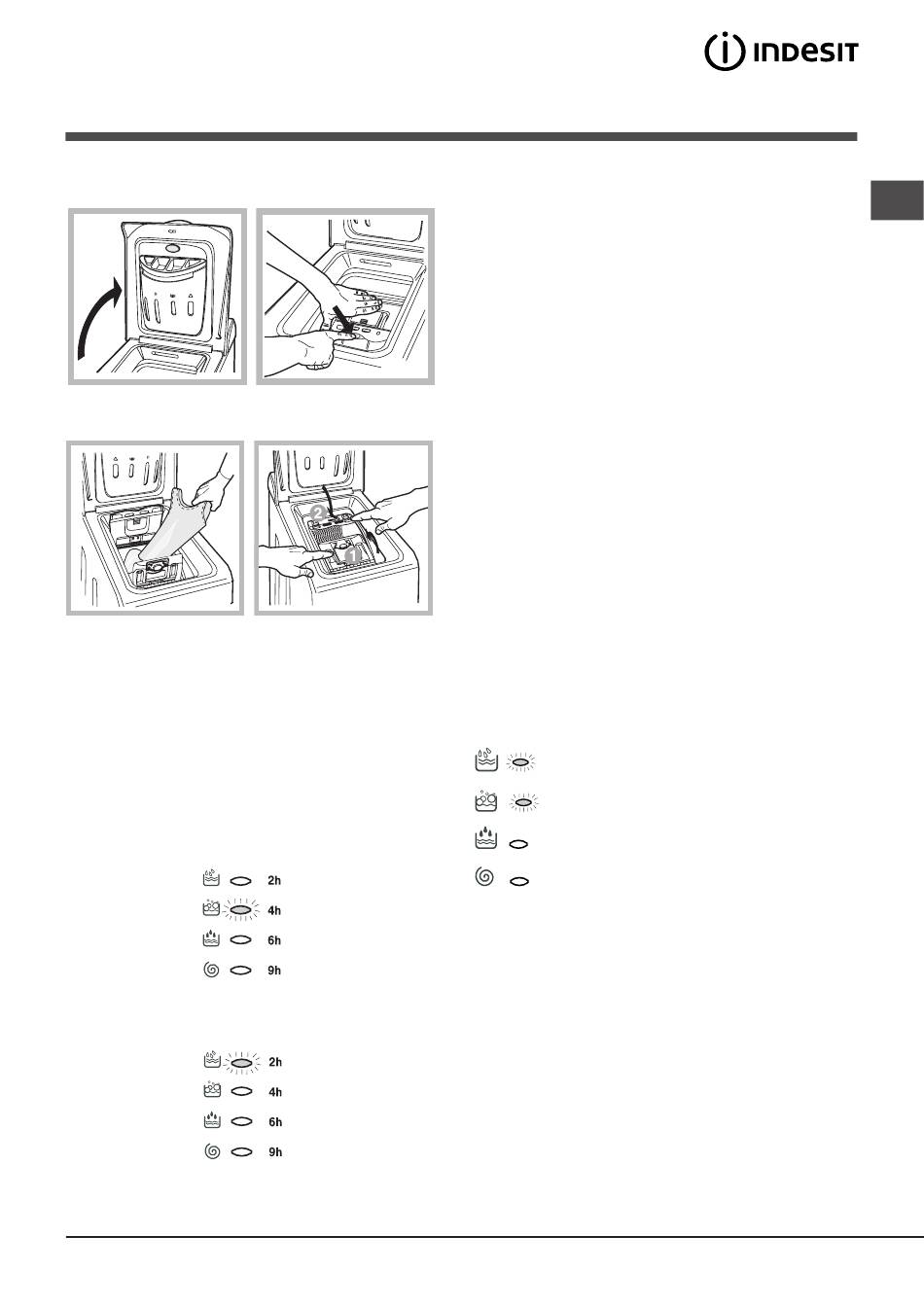 INDESIT

2

1

2h
4h
6h
9h

2h
4h
6h
9h