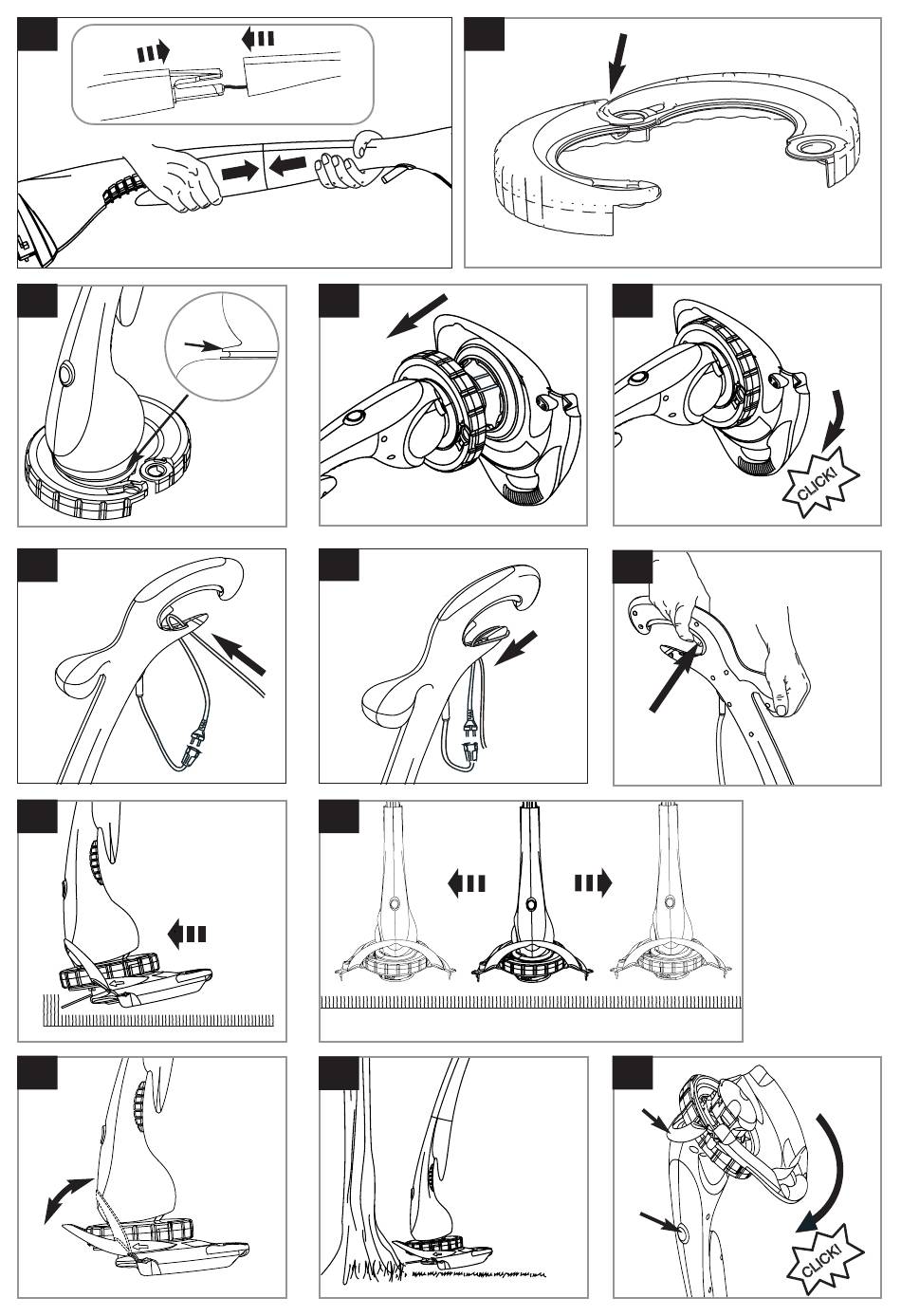 CLICK!

CLICK!