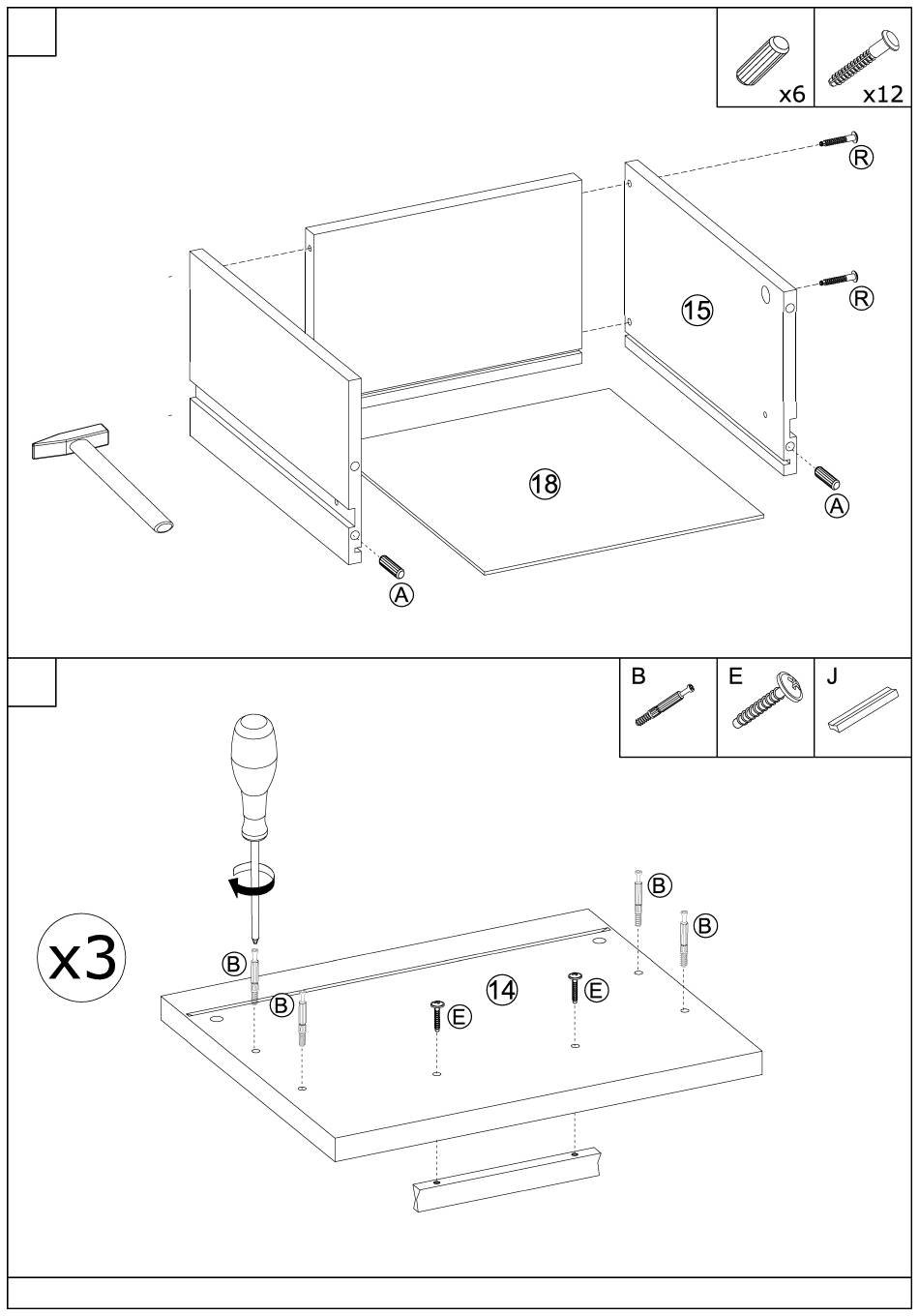 x6

x12

R

R

15

18

A

A

B

E

J

x3

B

B

B

B

14

E

E