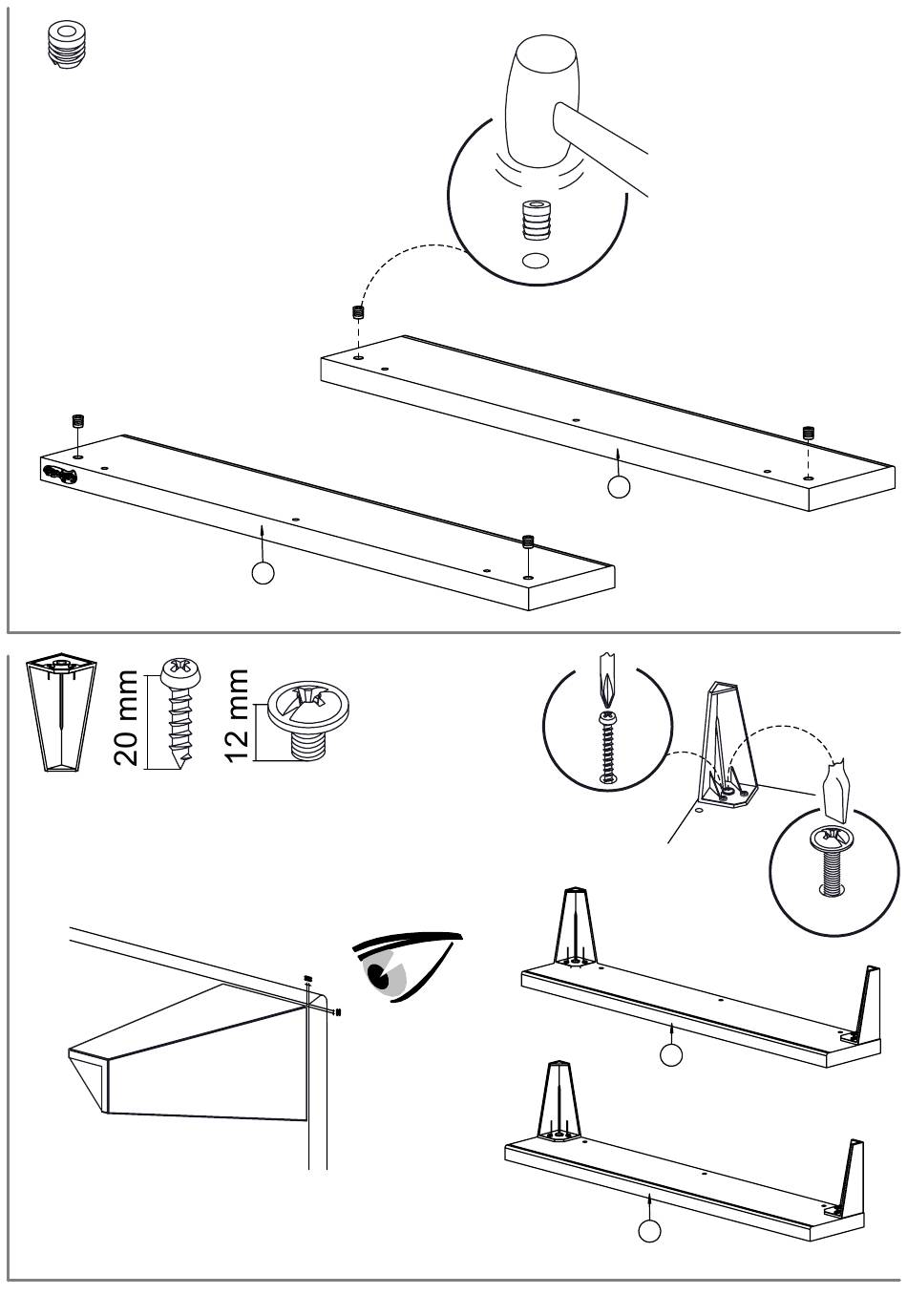 20 mm
12 mm