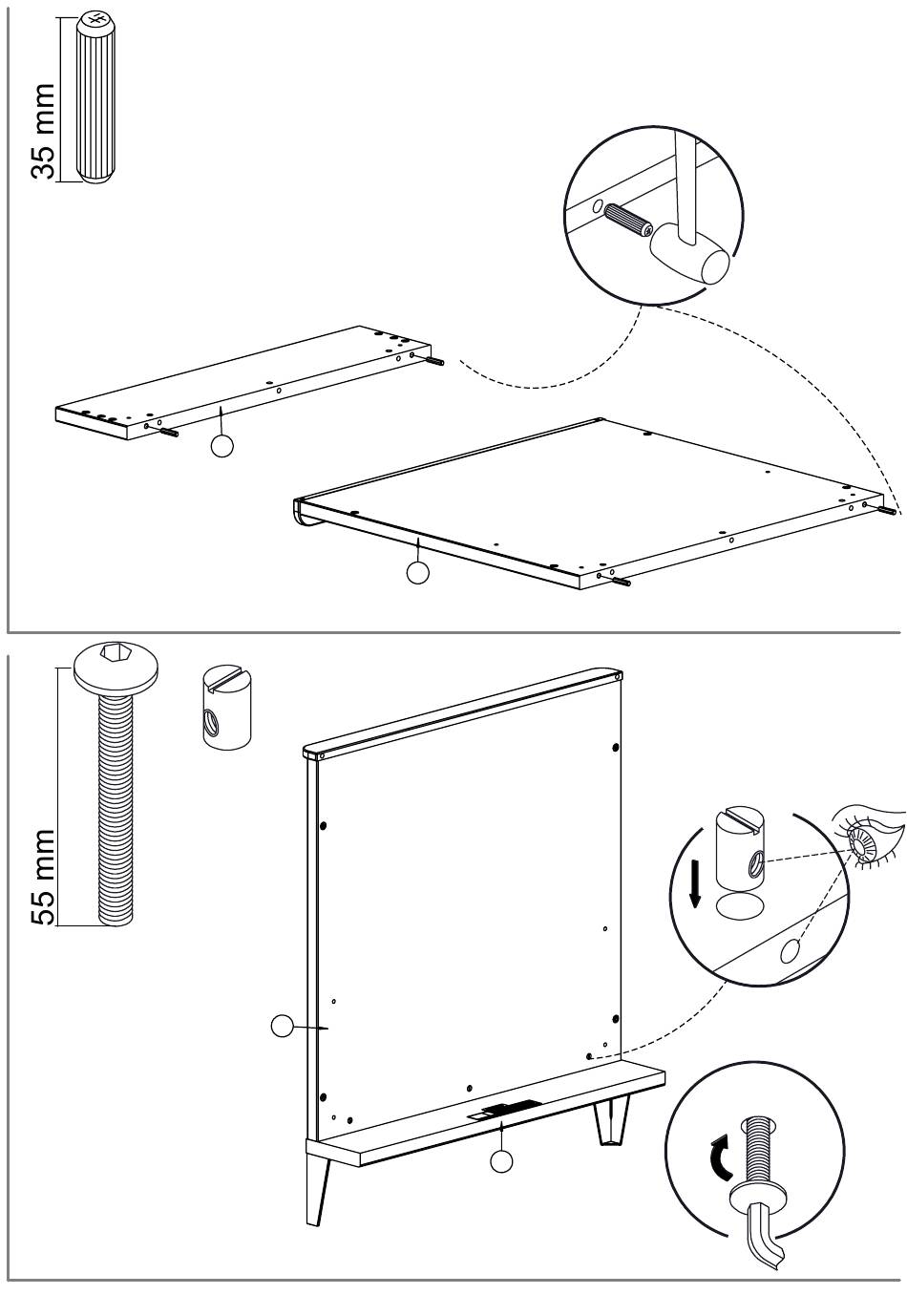 35 mm

55 mm