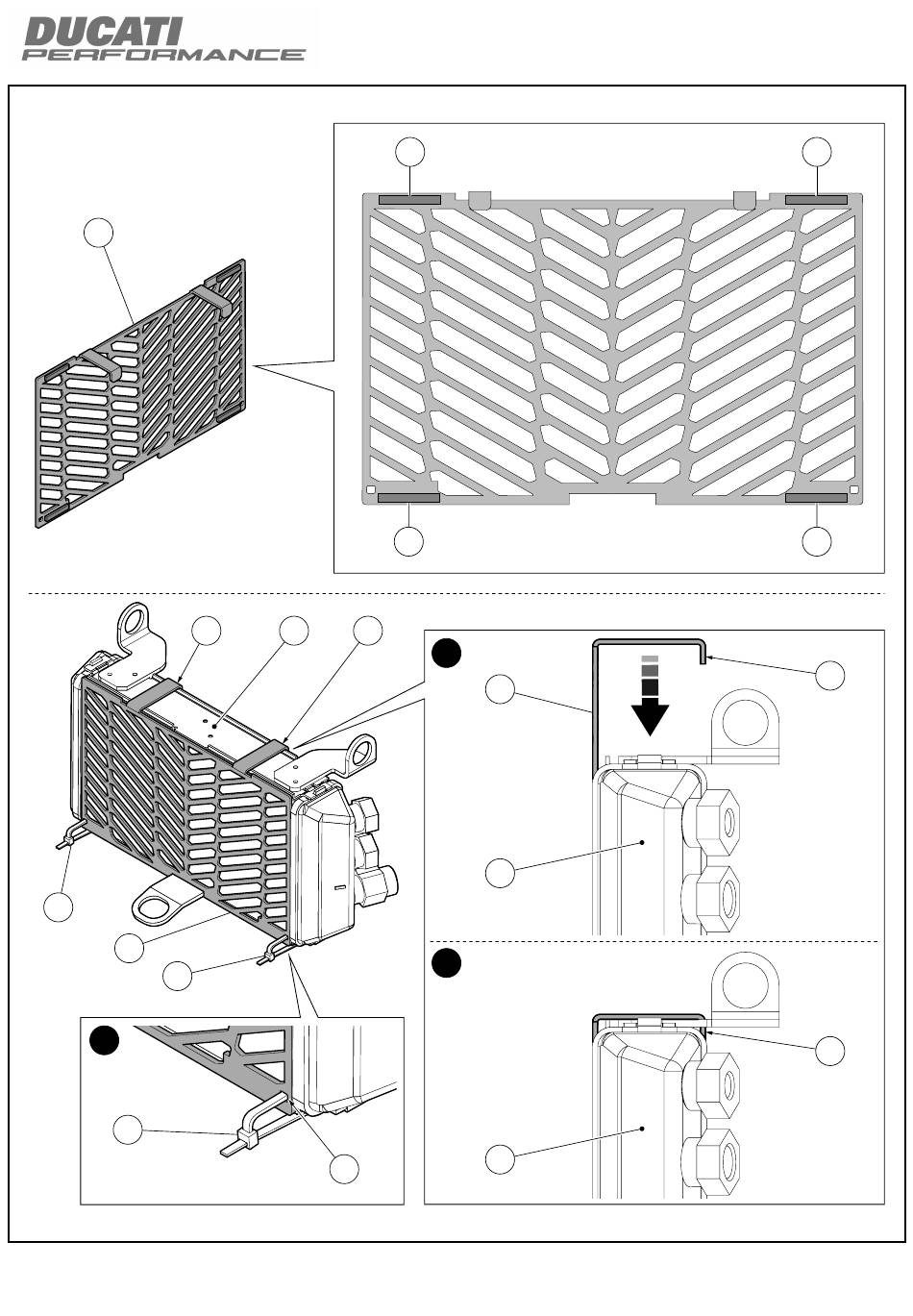 DUCATI
PERFORMANCE