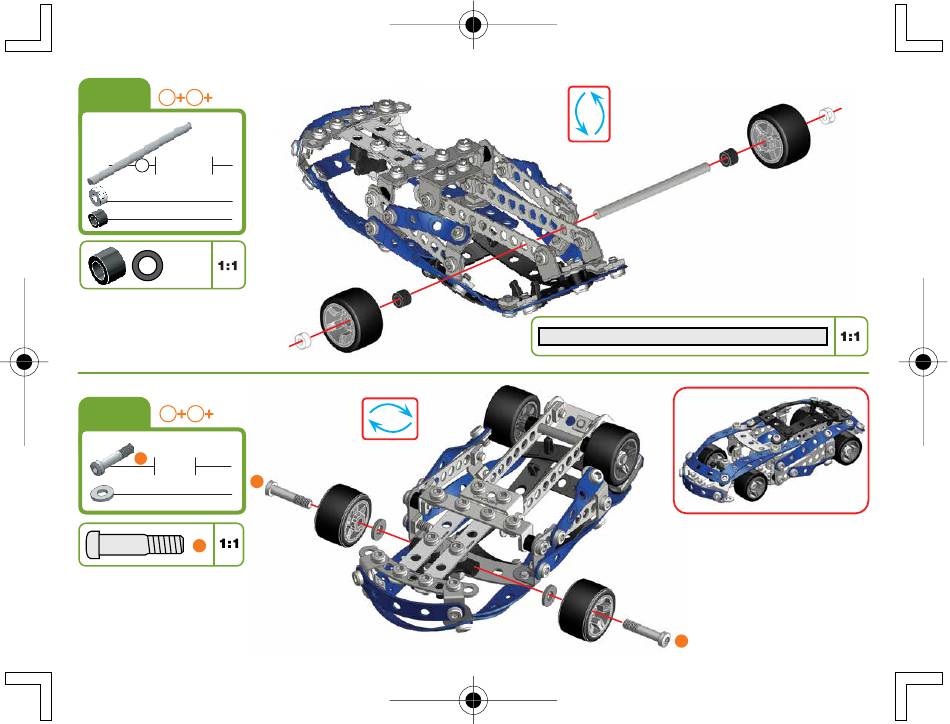 1:1

1:1

1:1