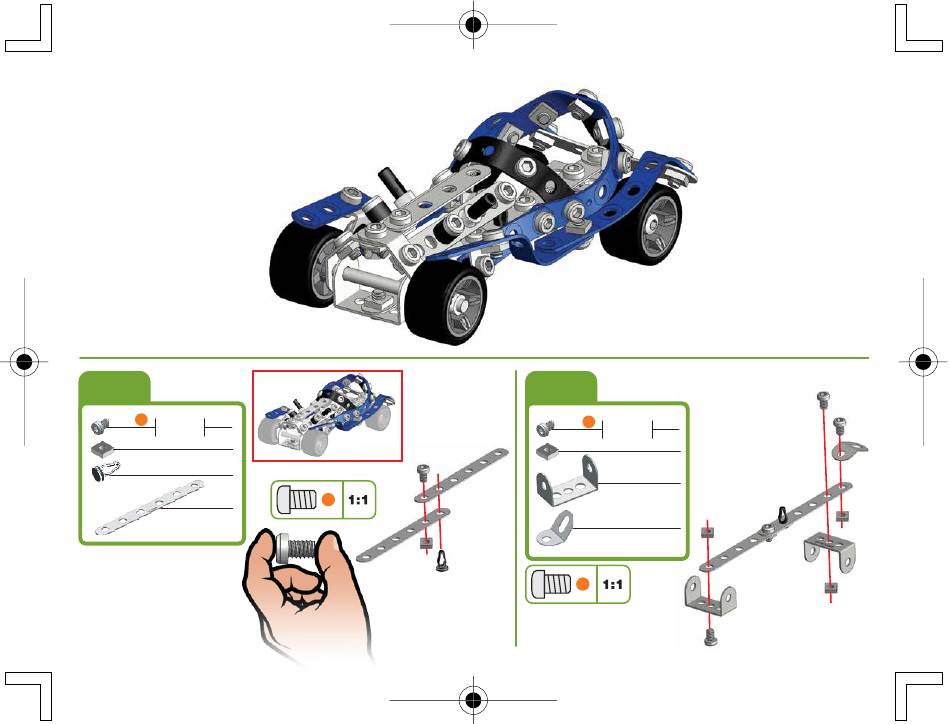 1:1

1:1