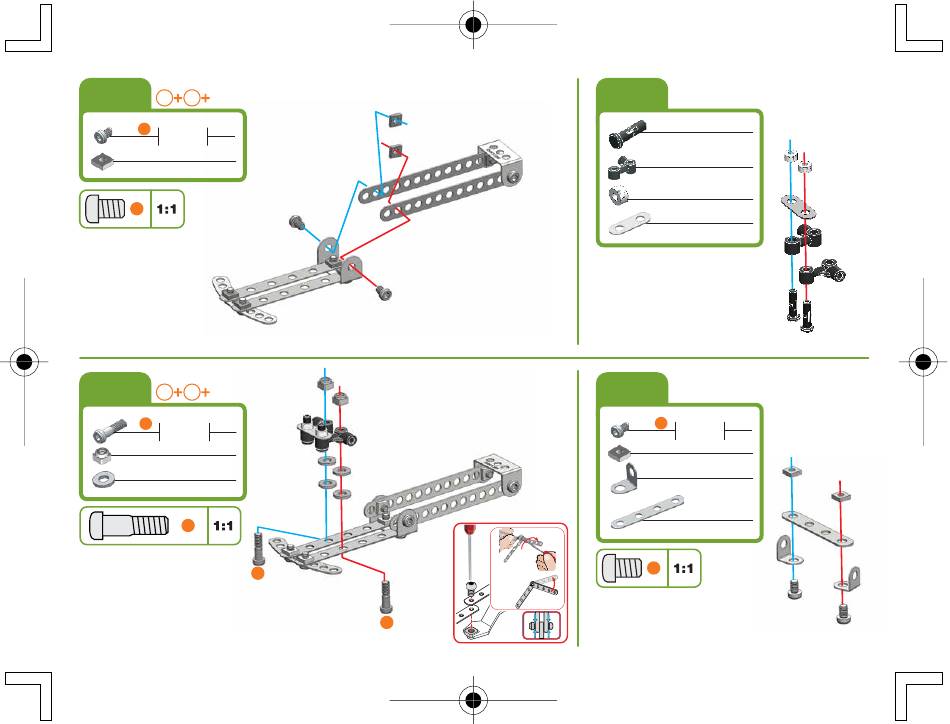 1:1

1:1

1:1