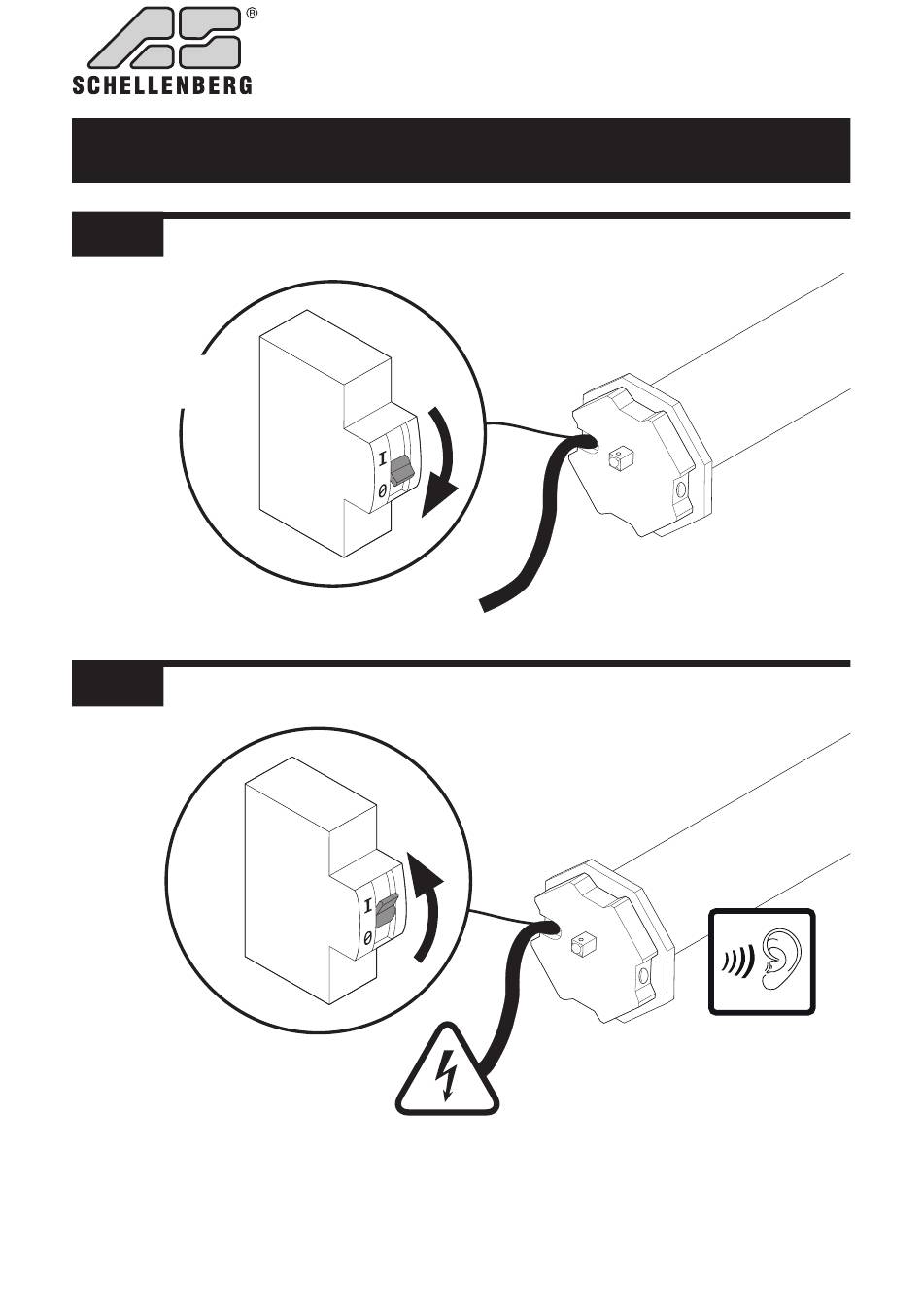 ®
SCHELLENBERG

I
0

I
0