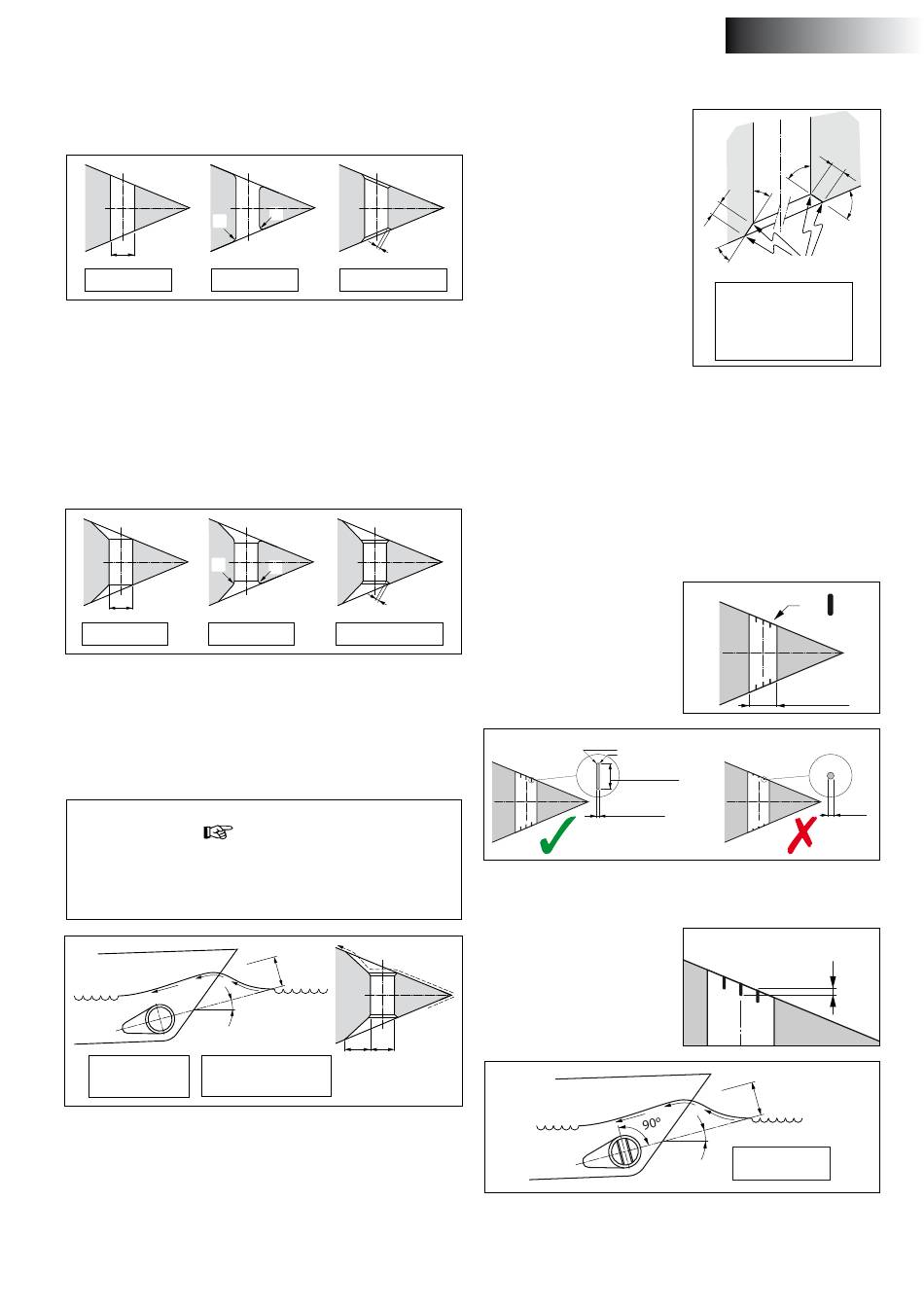 90°