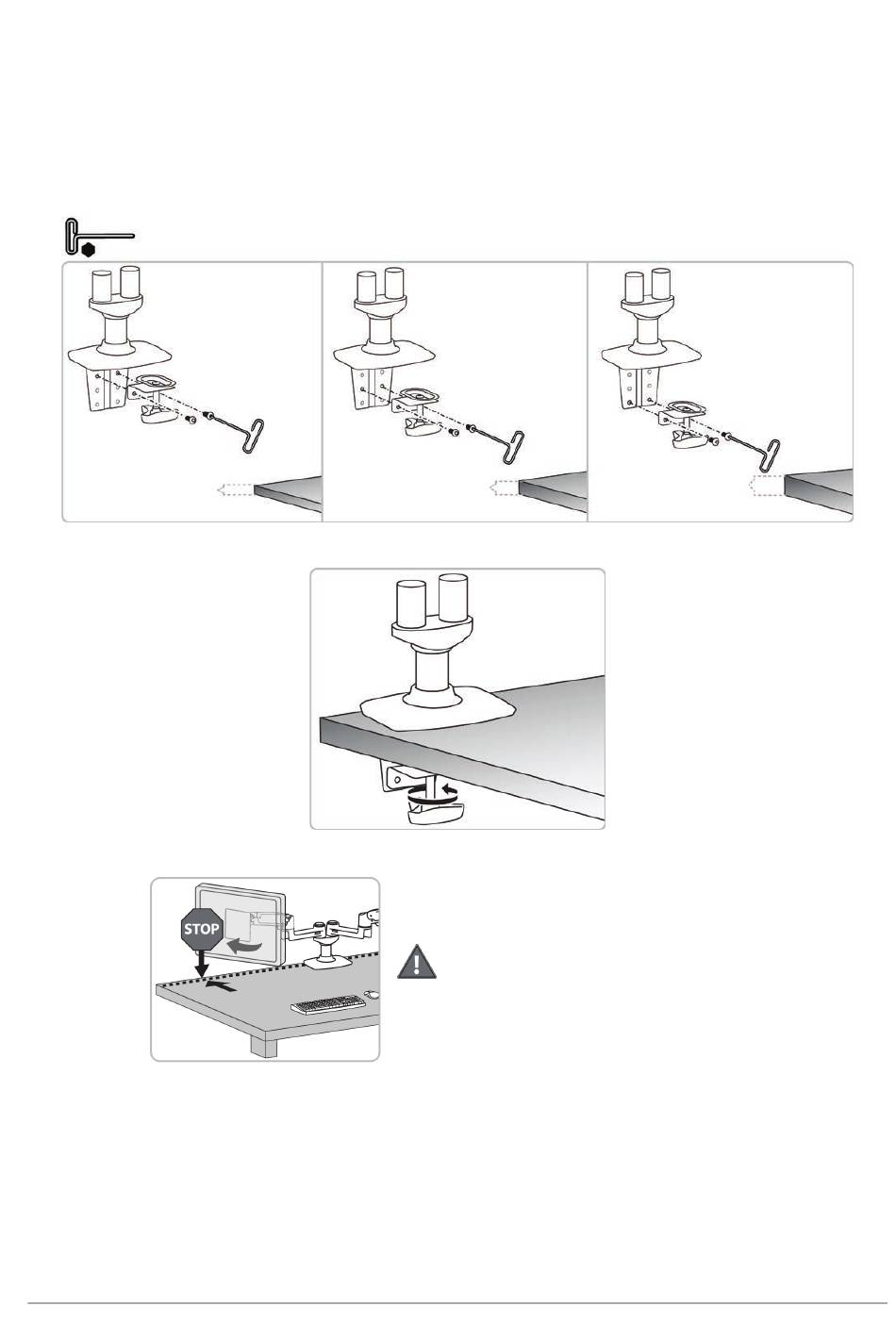 STOP