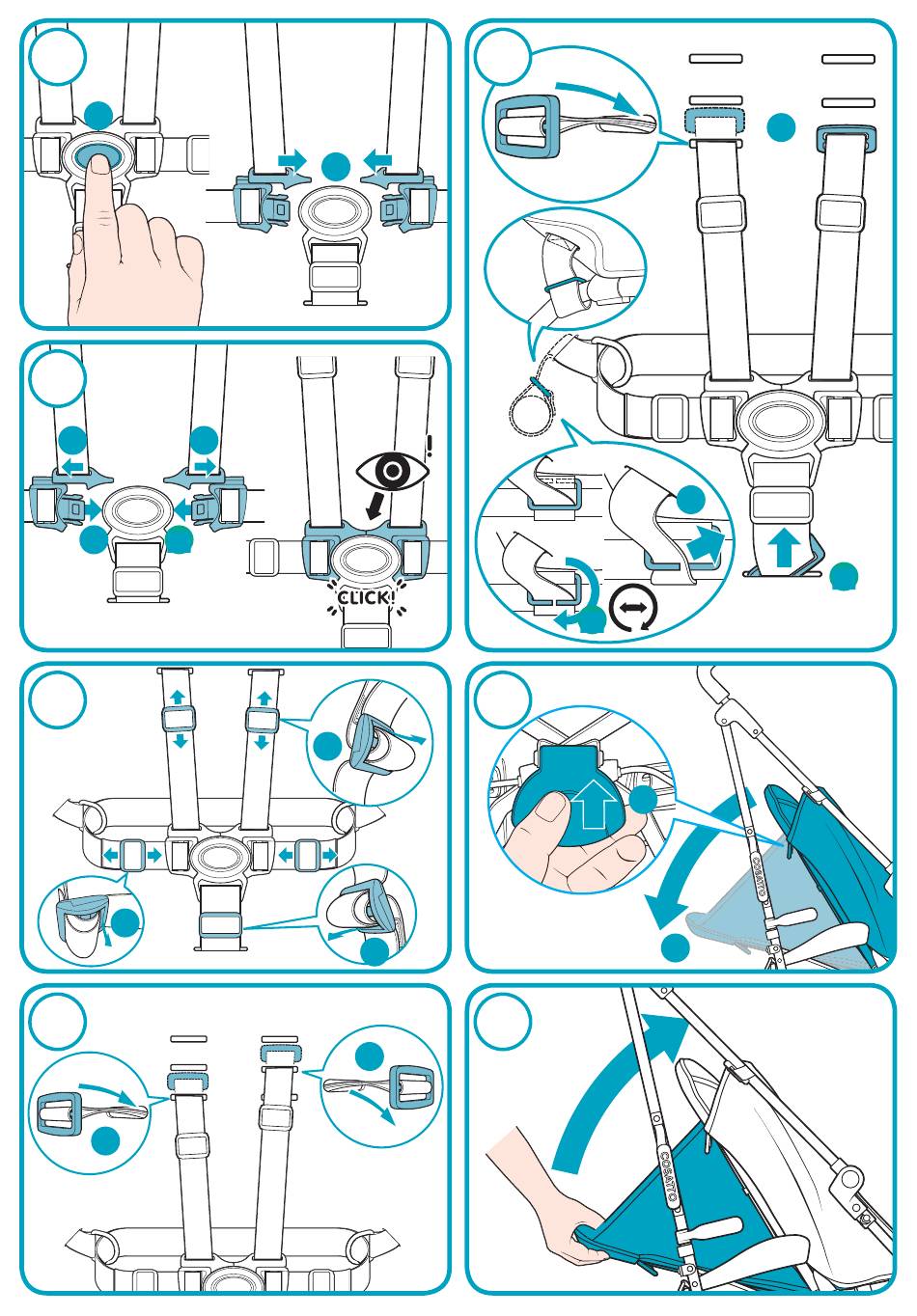 CLICK!

COSATTO

COSATTO