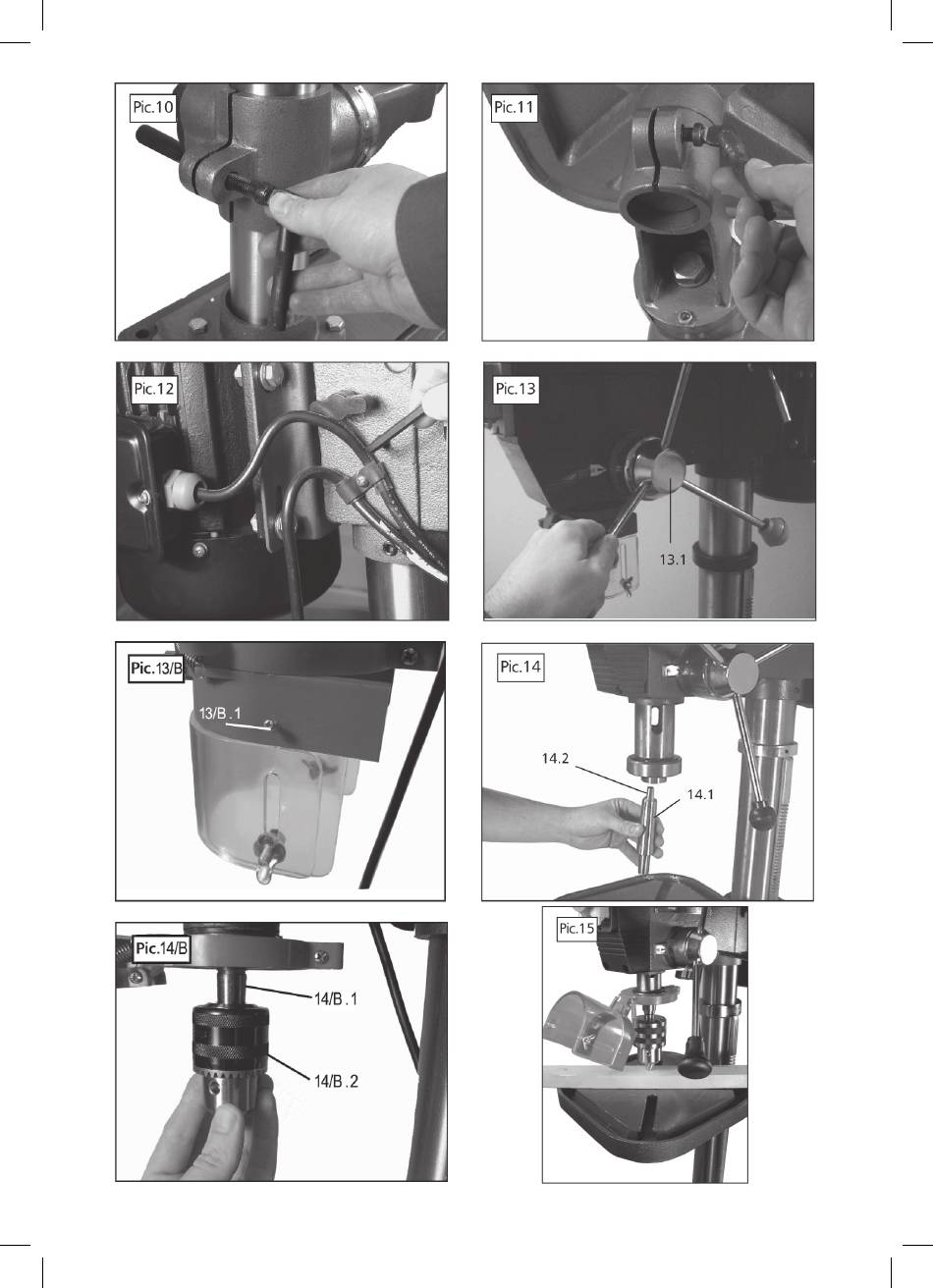 Pic.10

Pic.11

Pic.12

Pic.13

13.1

Pic.13/B

13/B.1

Pic.14

14.2

14.1

Pic.14/B

14/B.1

14/B.2

Pic.15