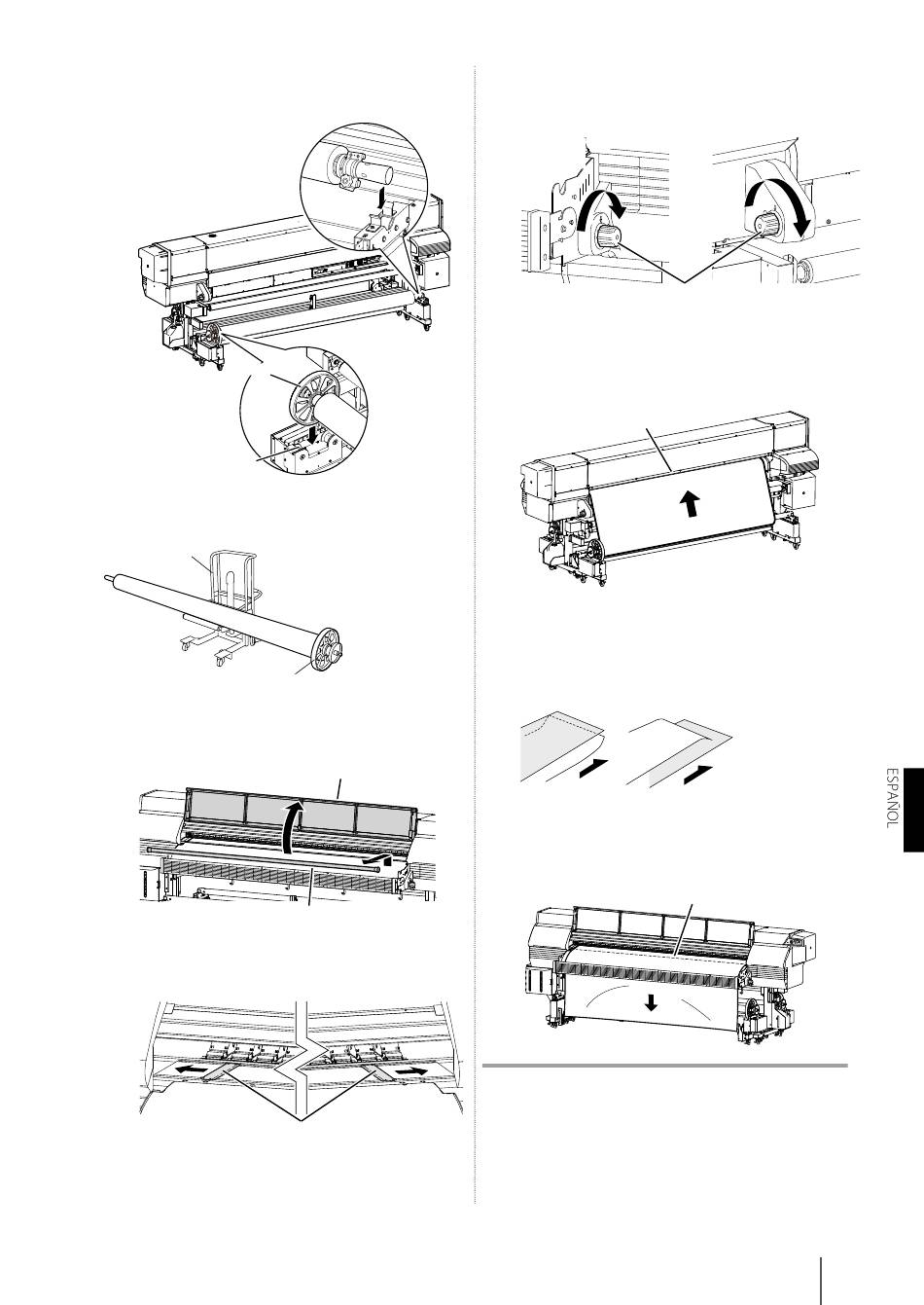 ESPAÑOL