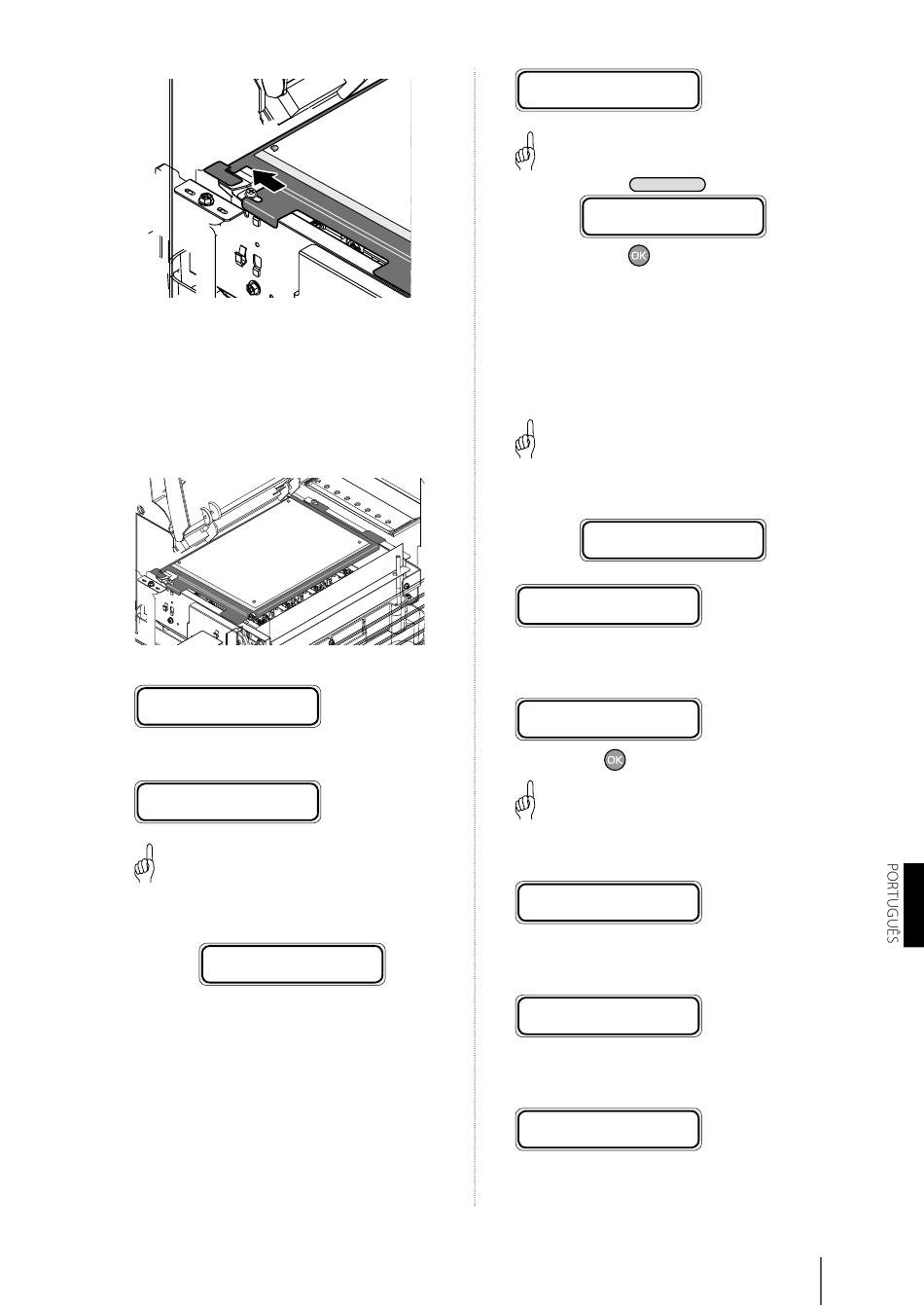 OK

OK

PORTUGUÊS