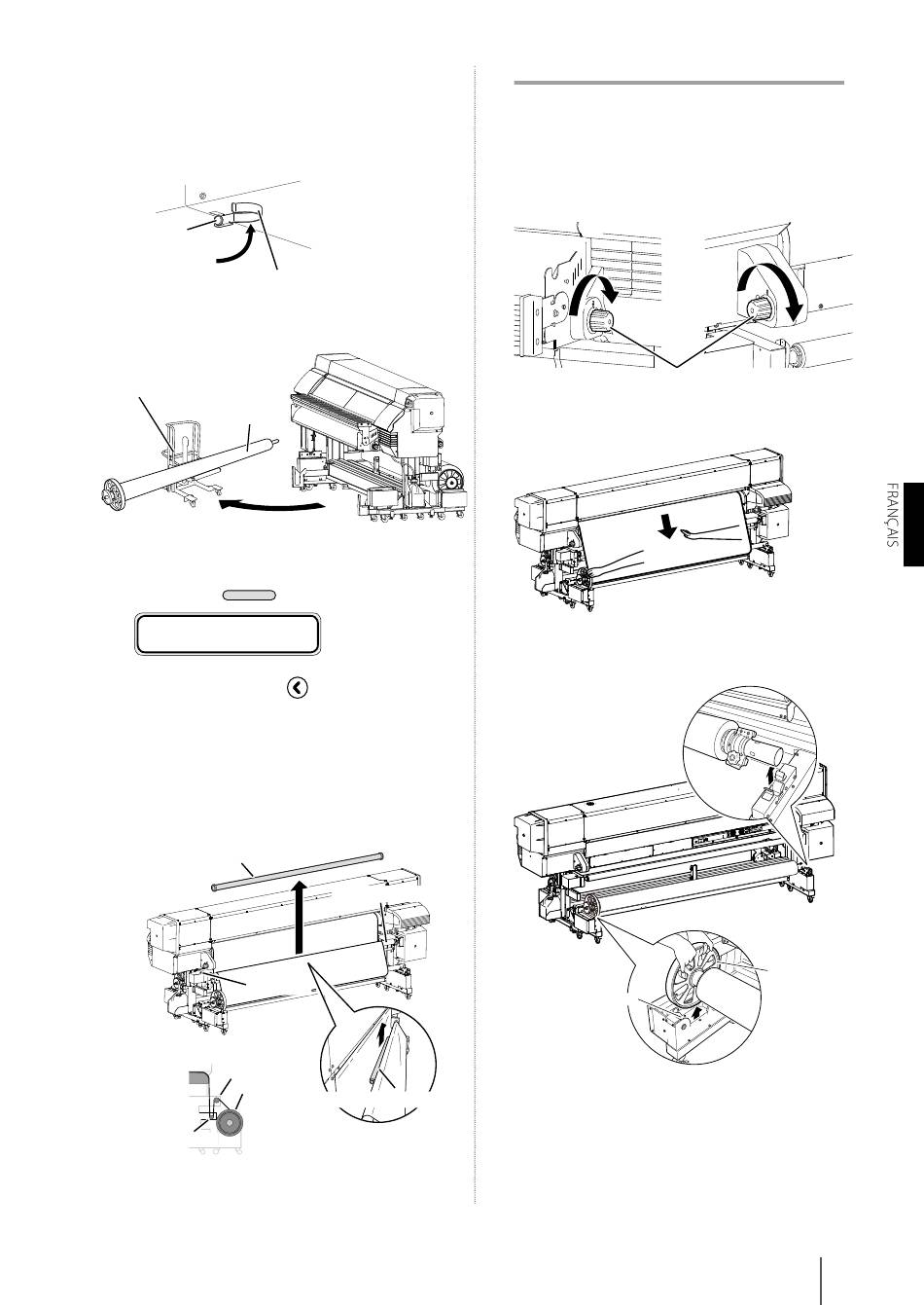 FRANÇAIS