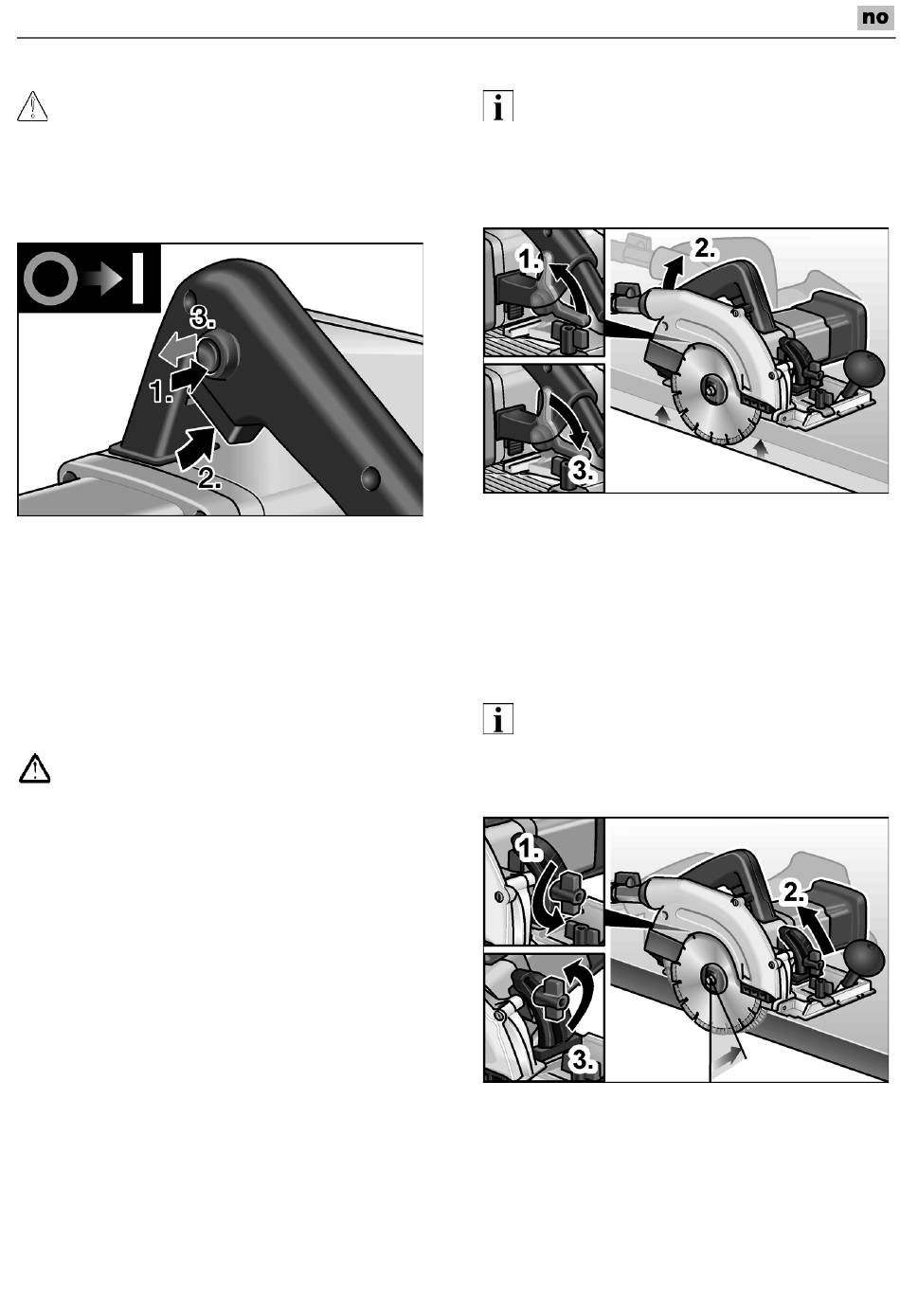 no

3.

1.

2.

1.

2.

3.

1.

2.

3.