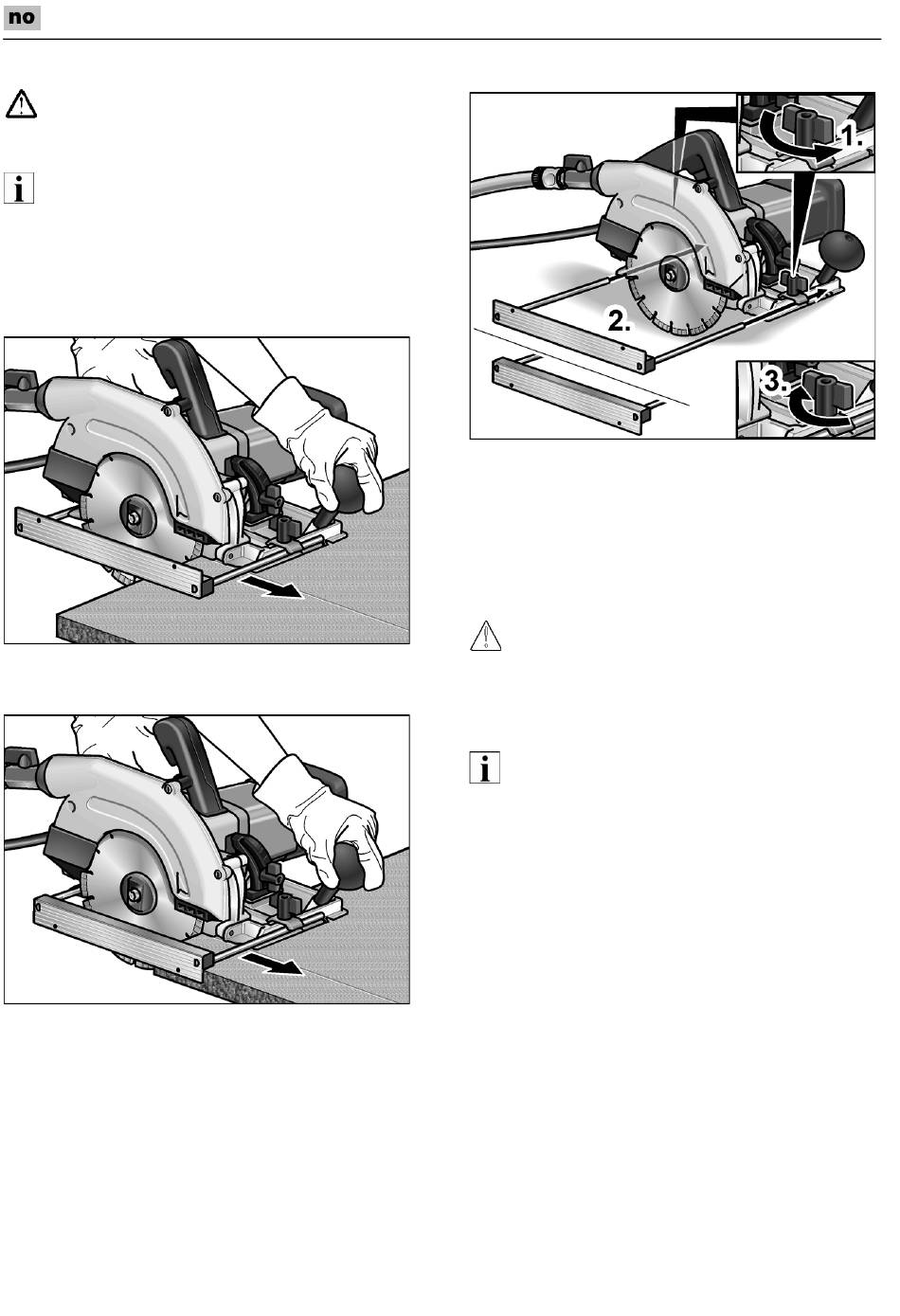 no

1.

2.

3.