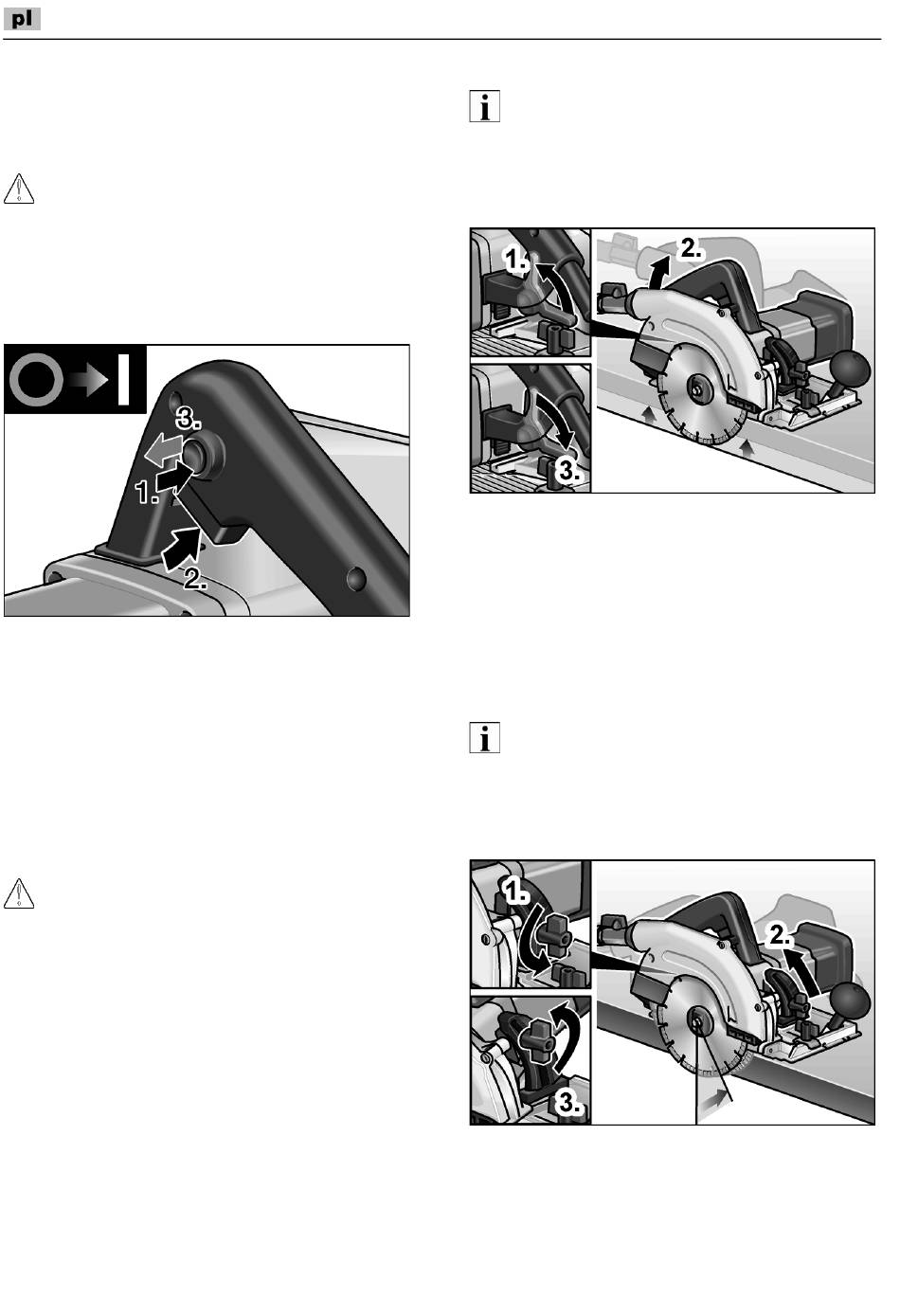 pl

3.
1.
2.

1.
2.
3.

1.
2.
3.