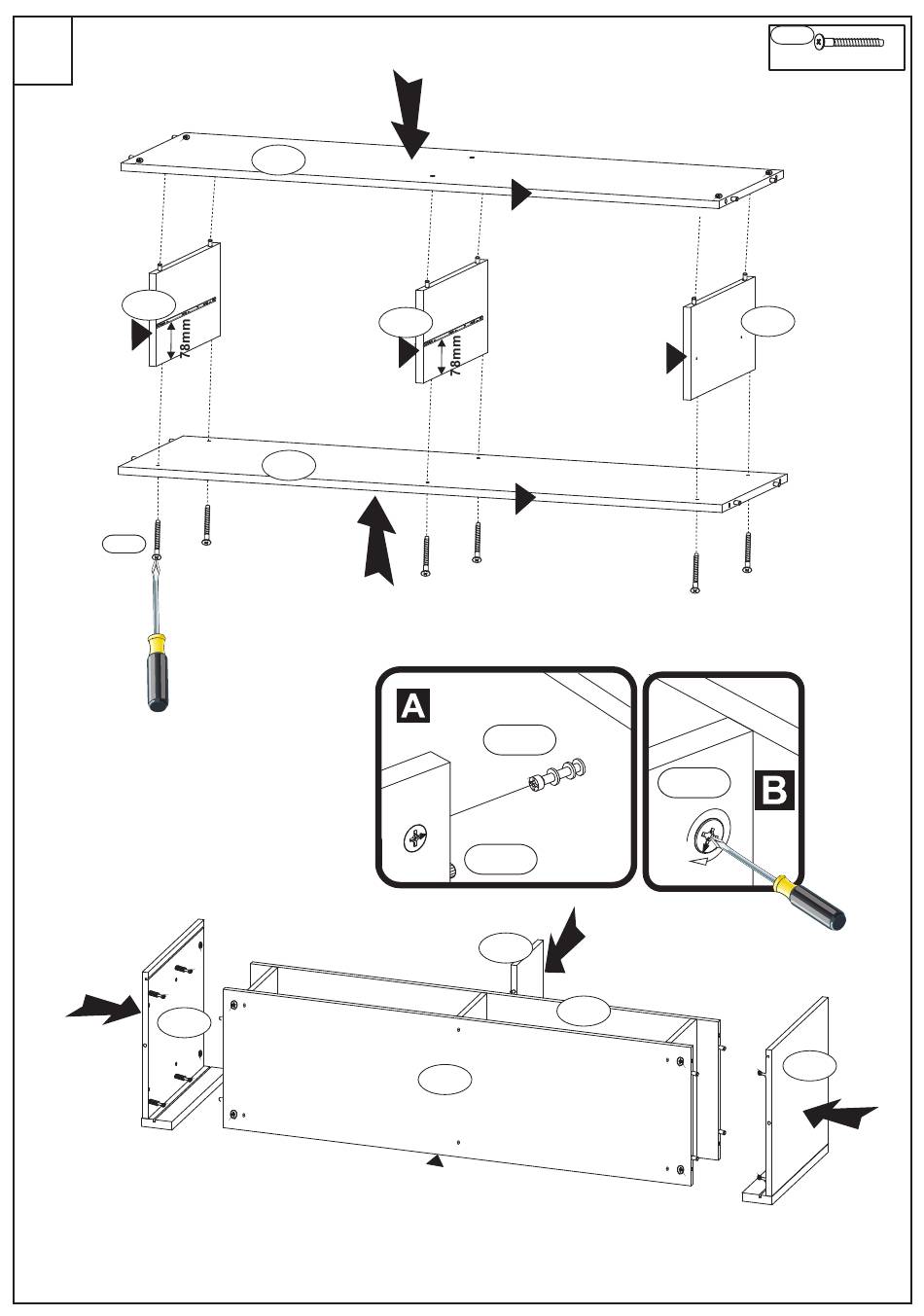 78mm

78mm

A

B