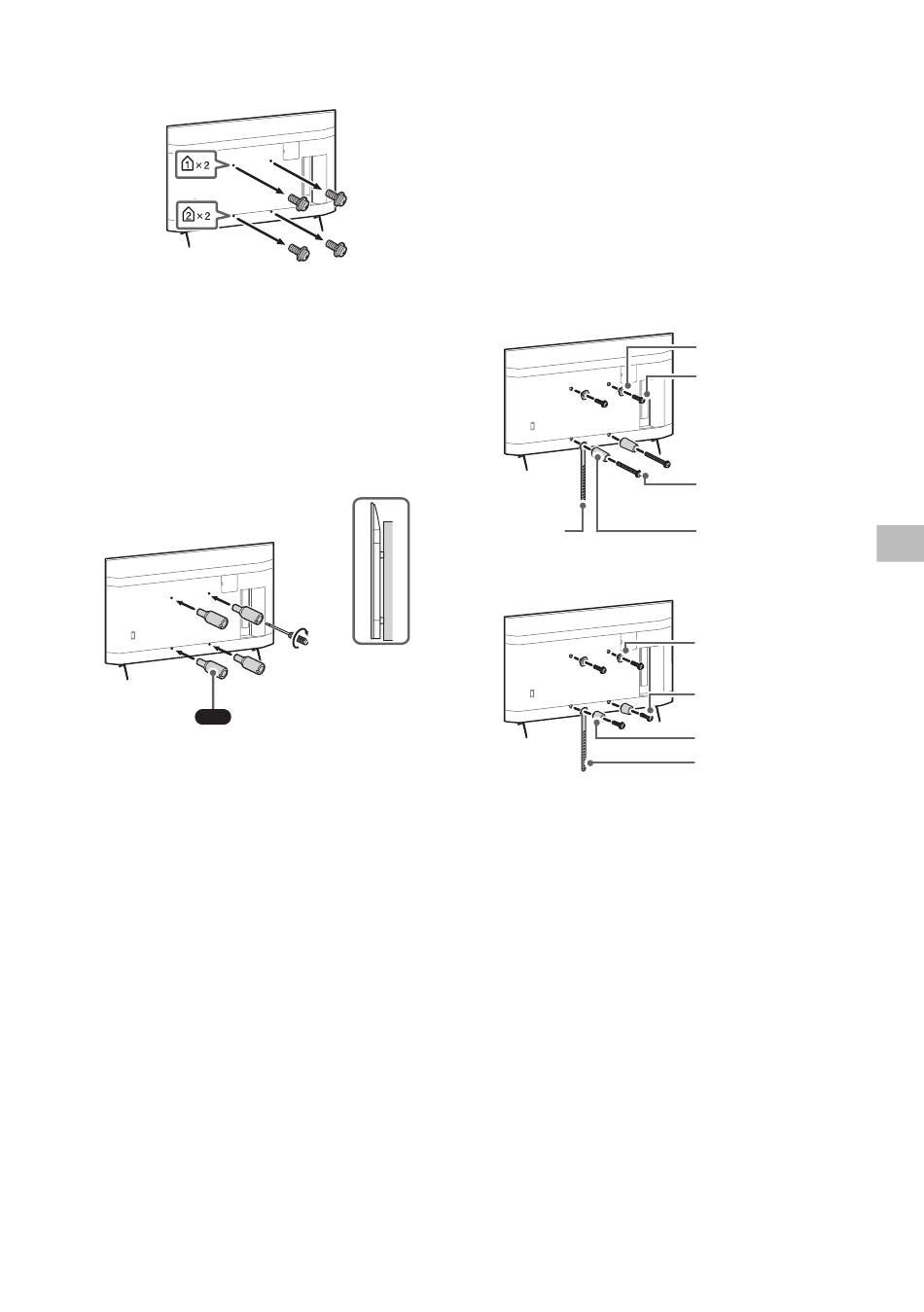 1 × 2

2 × 2