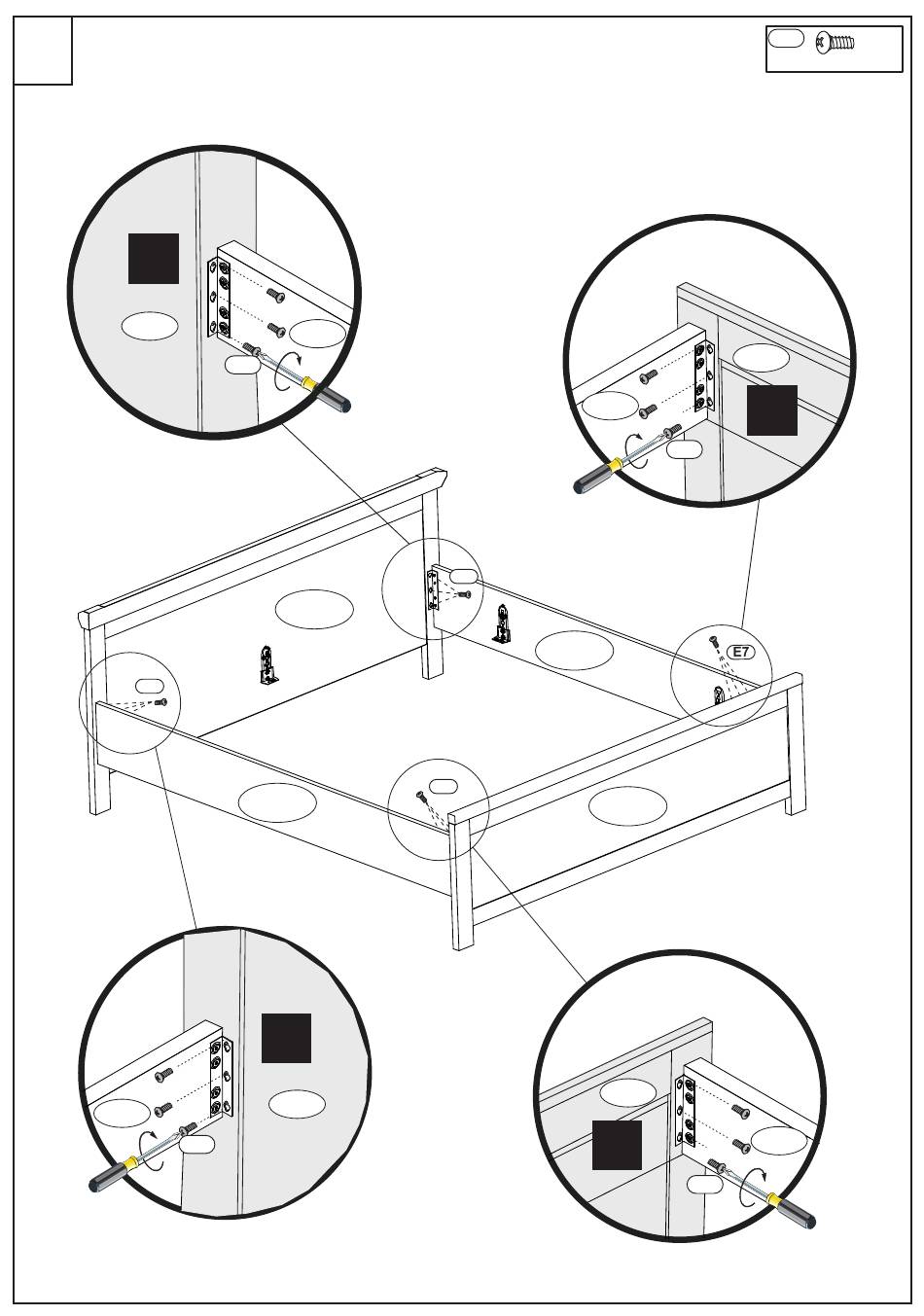 E7