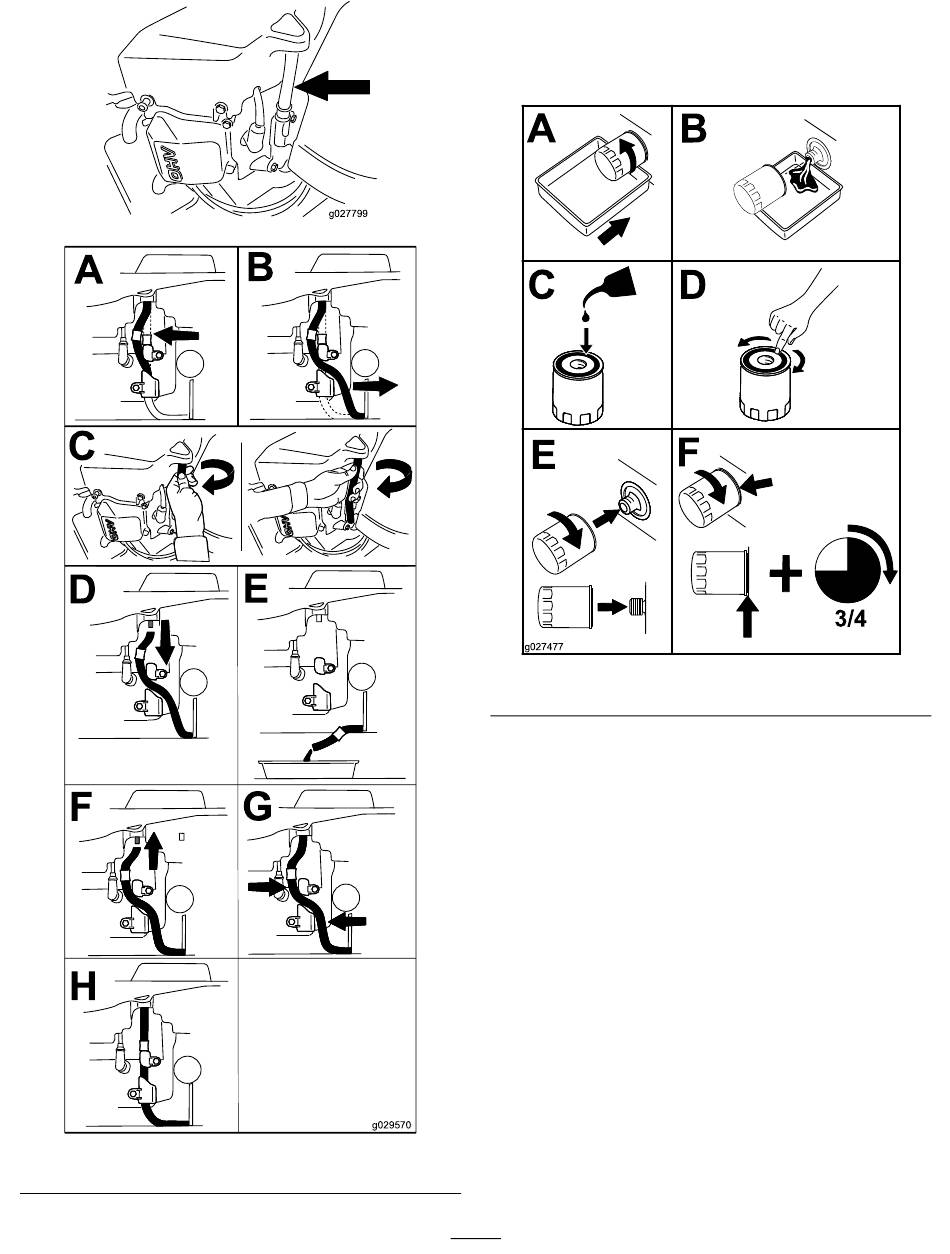 OHV

g027799

A

B

C

D

E

F

G

H

g029570

A

B

C

D

E

F

3/4

g027477