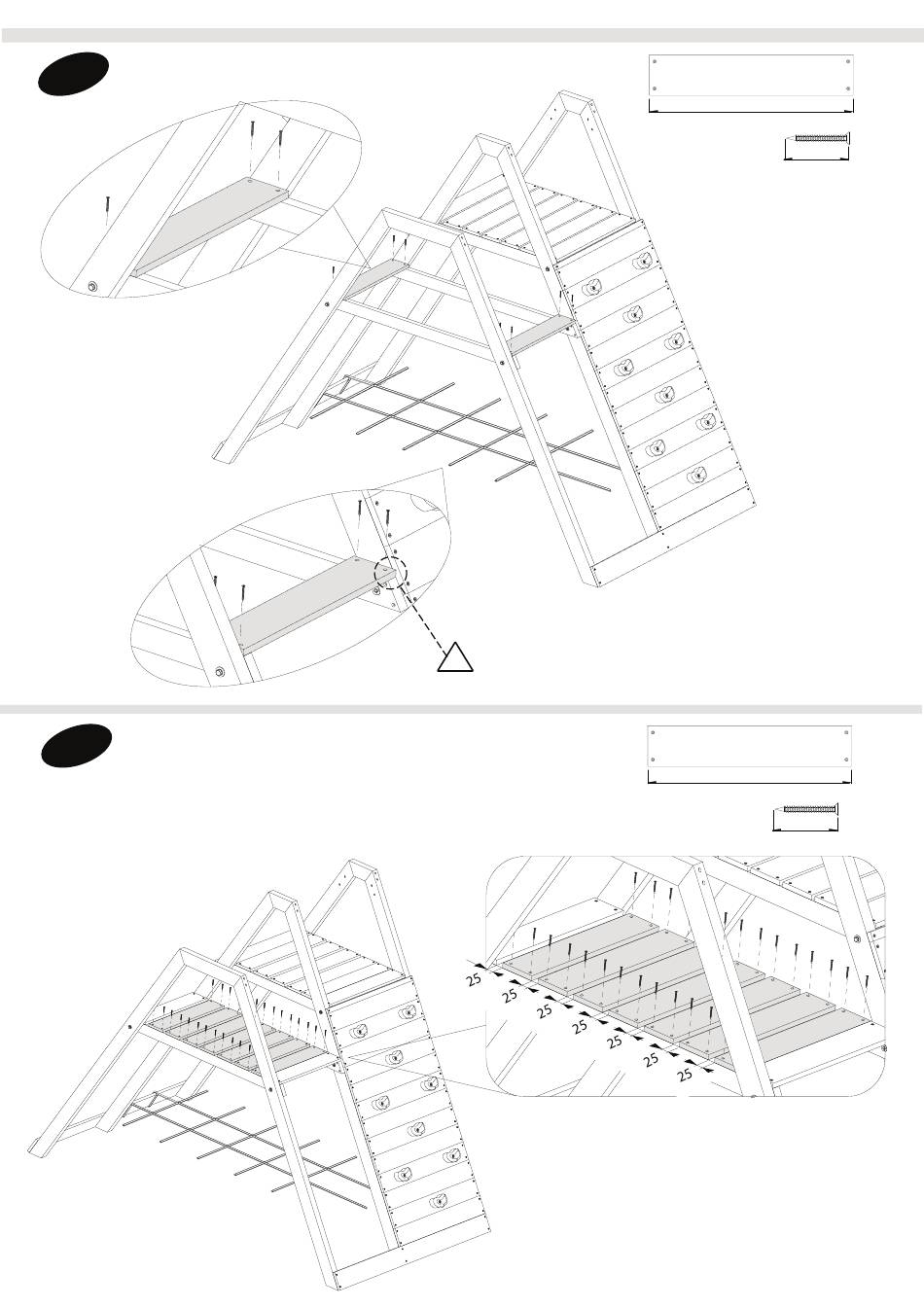 25
25
25
25
25
25
25