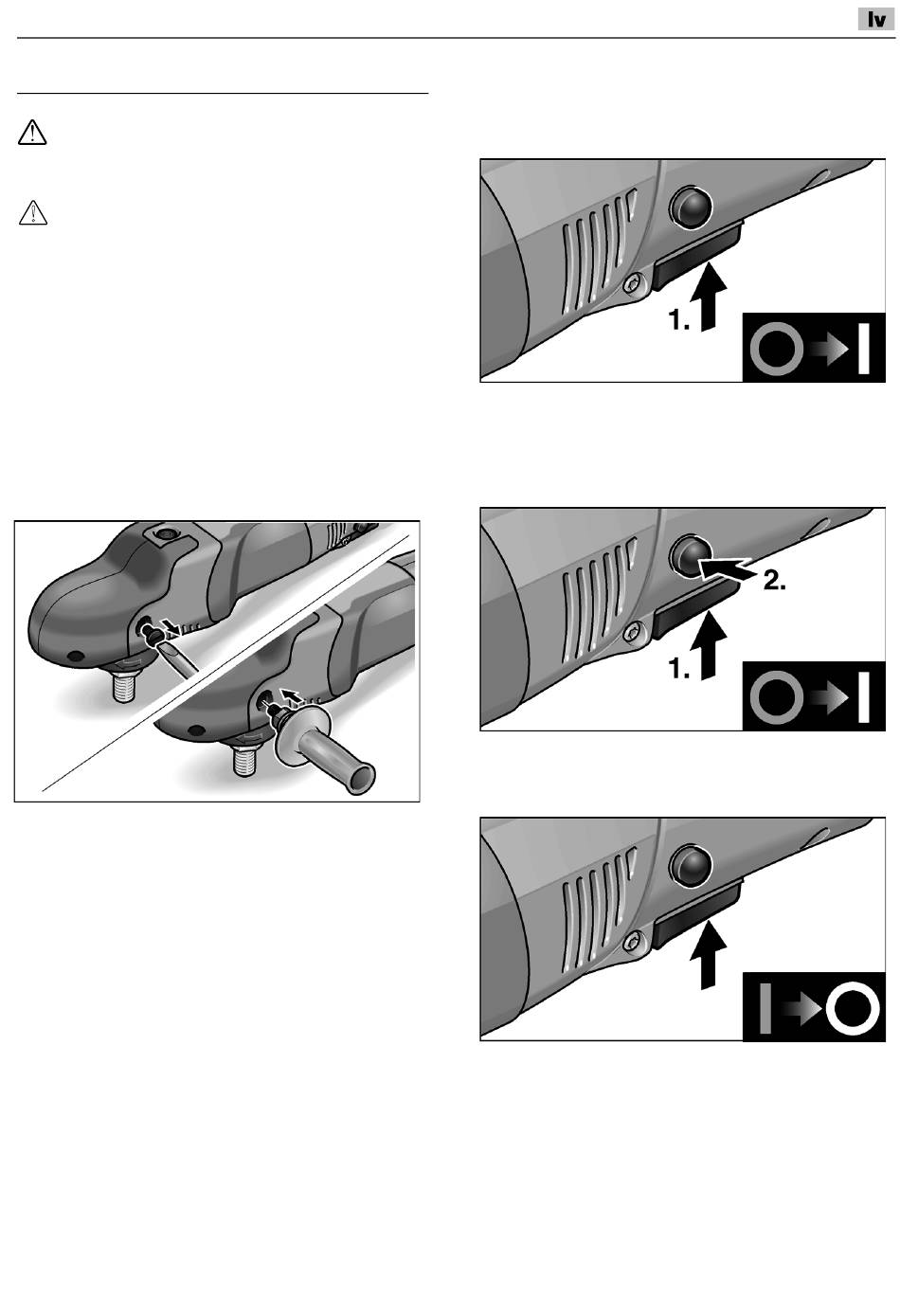 lv

1.

2.

1.