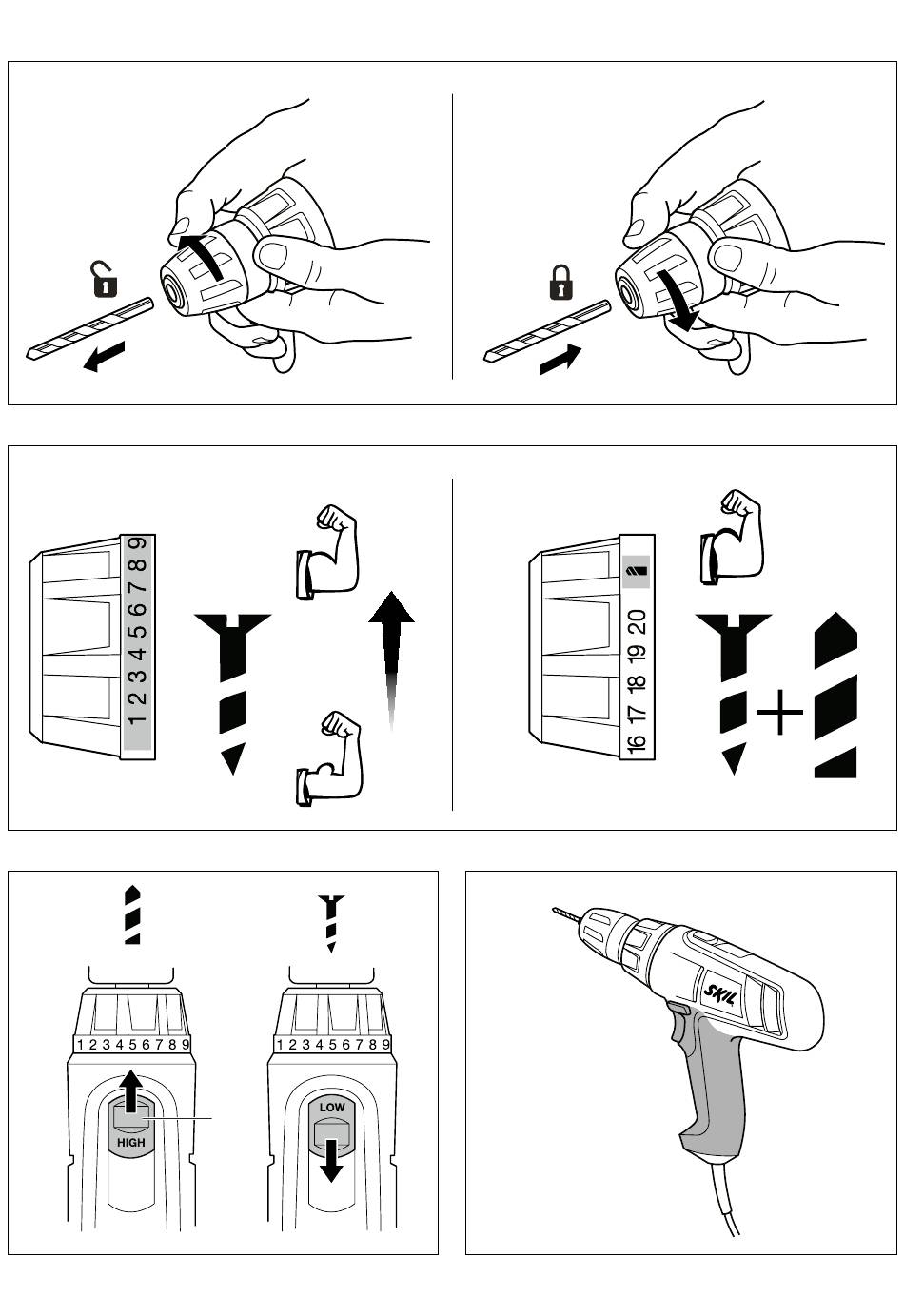 1 2 3 4 5 6 7 8 9

16 17 18 19 20

1 2 3 4 5 6 7 8 9

HIGH

1 2 3 4 5 6 7 8 9

LOW

SKIL