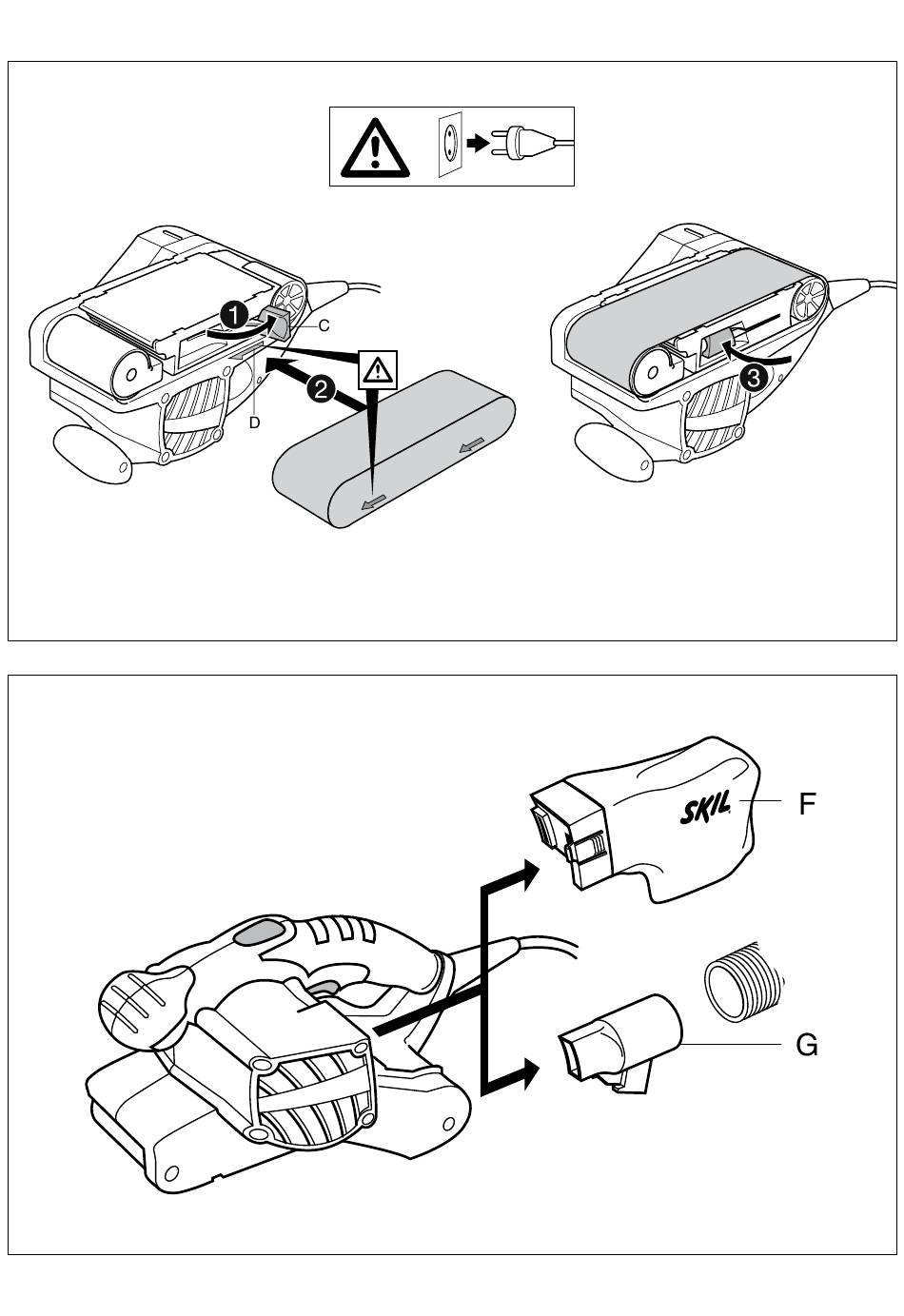 1
C
2
D
3
SKIL
F
G