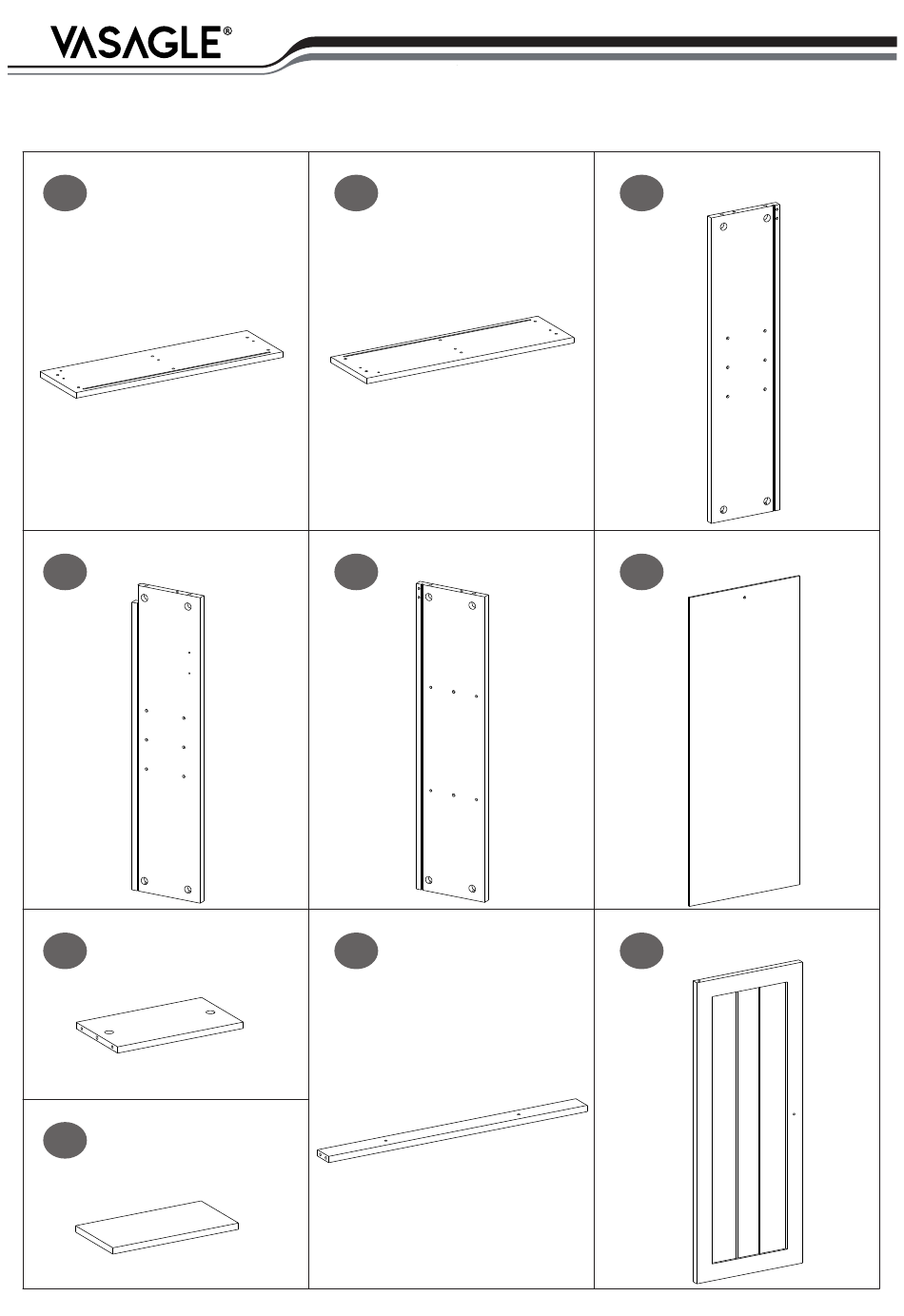 VASAGLE®