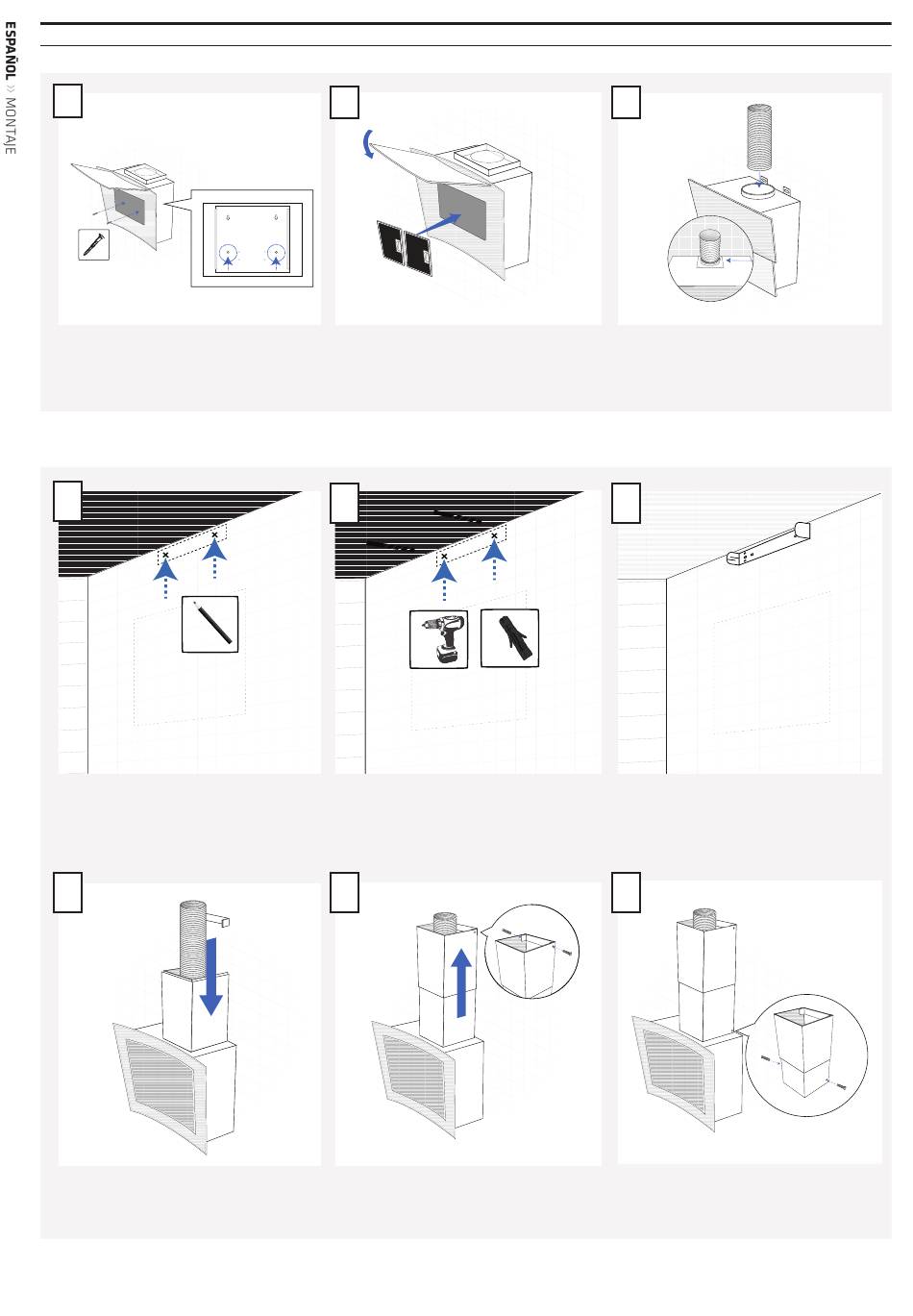 ESPAÑOL >> MONTAJE