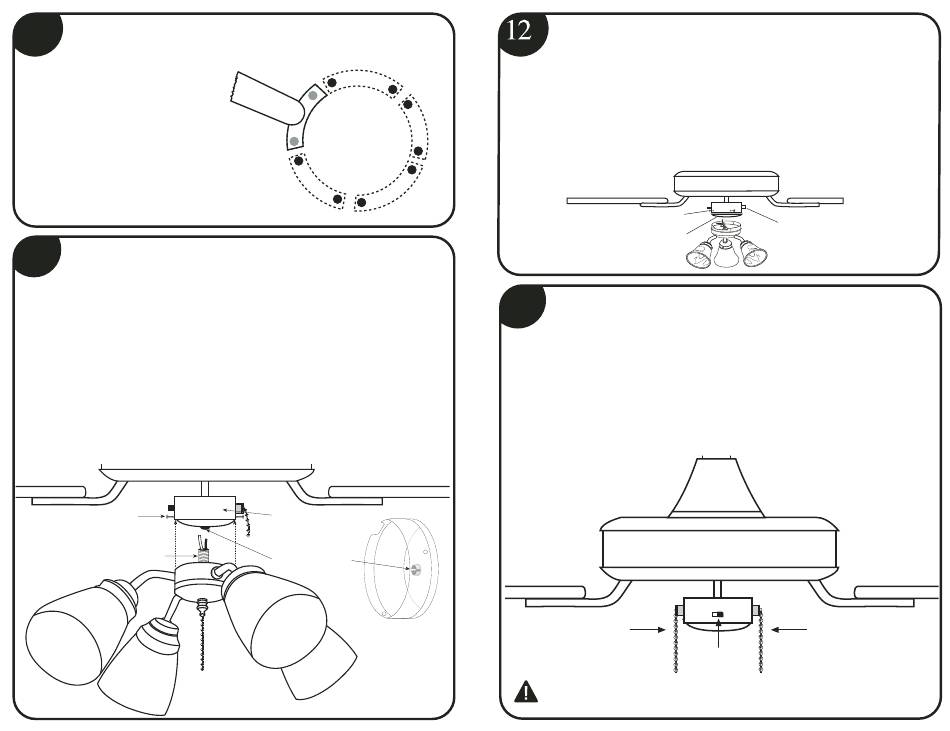 12