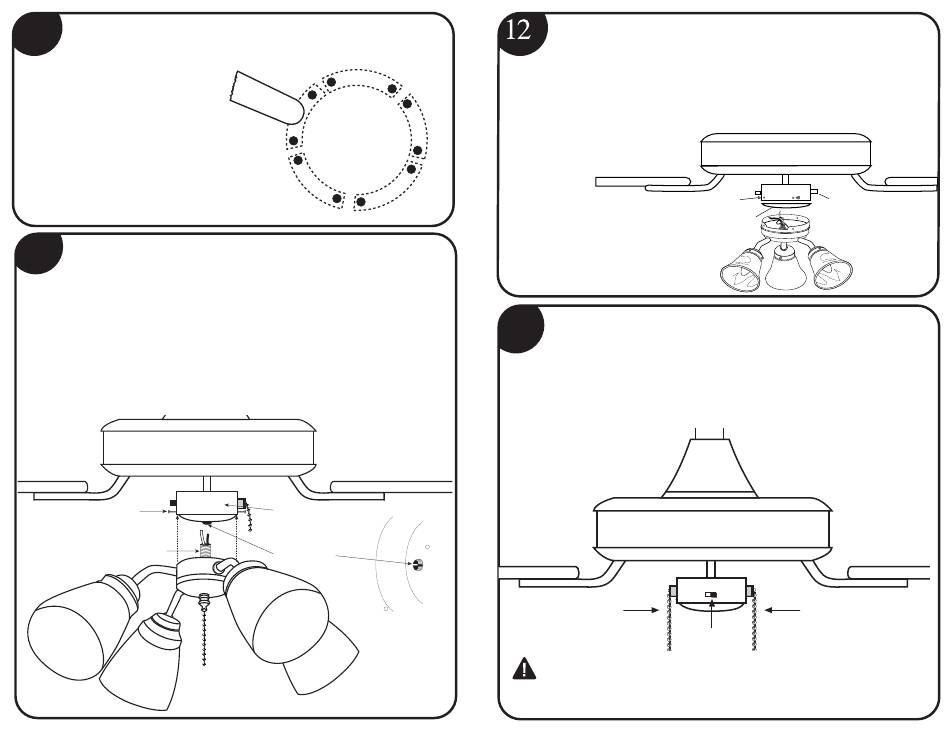 12