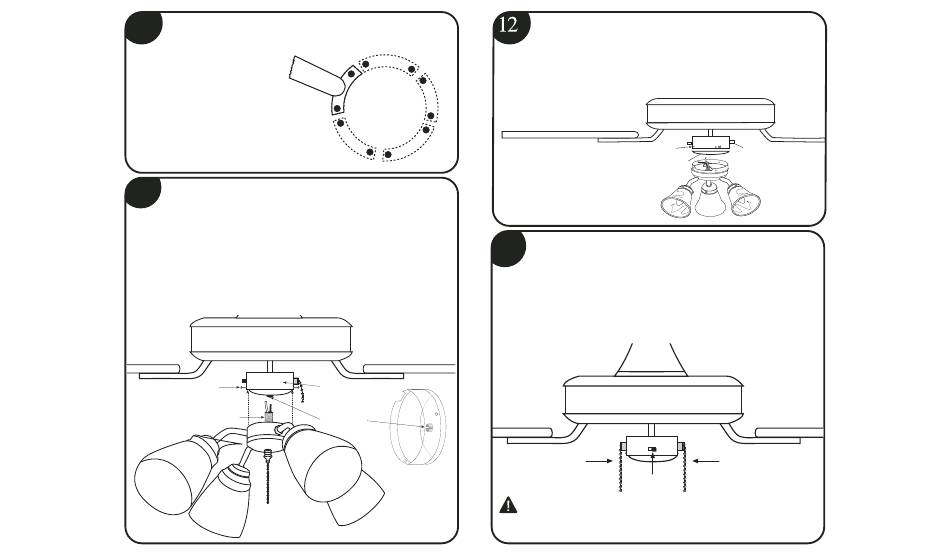 12