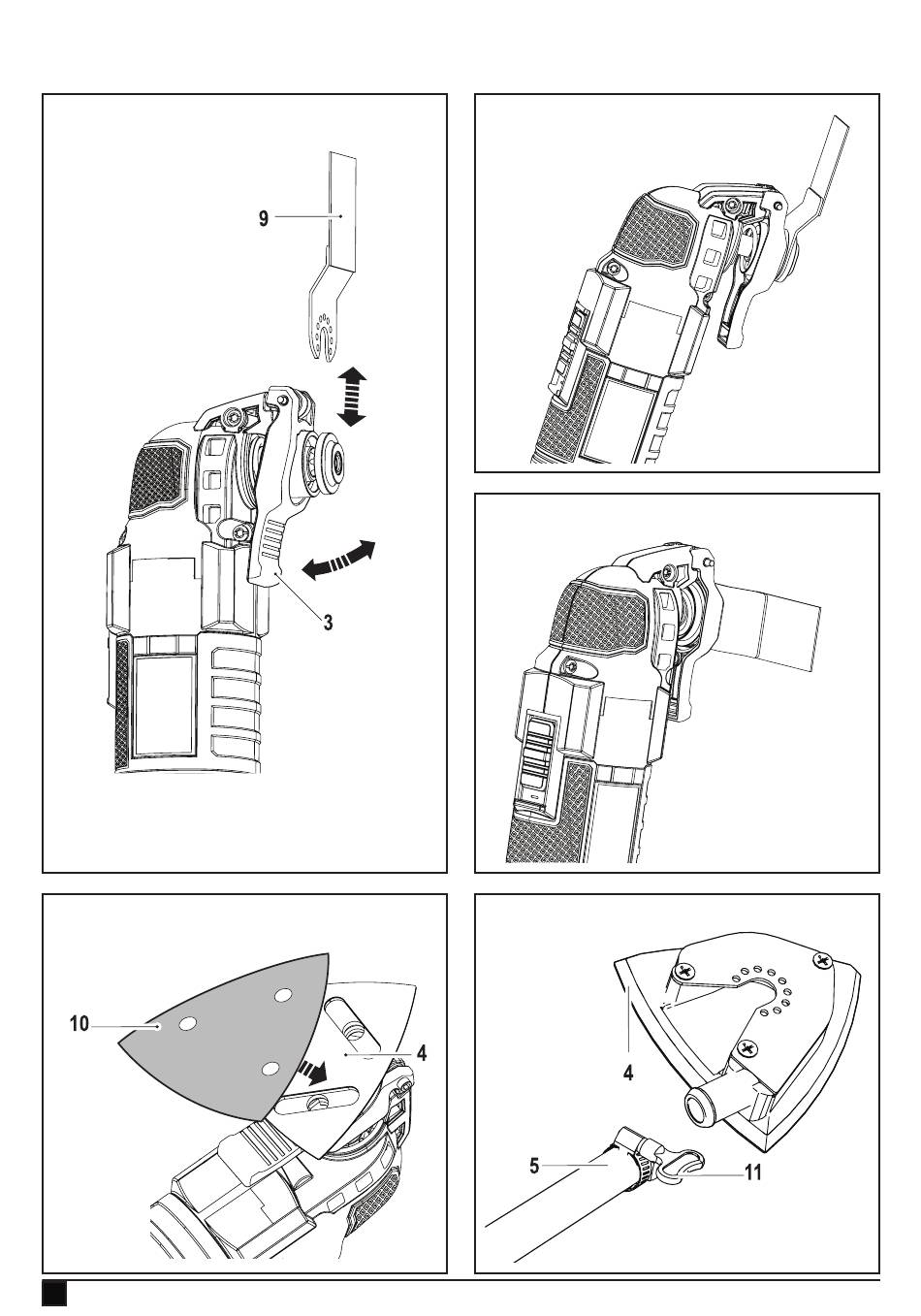 9

3

10

4

4

5

11