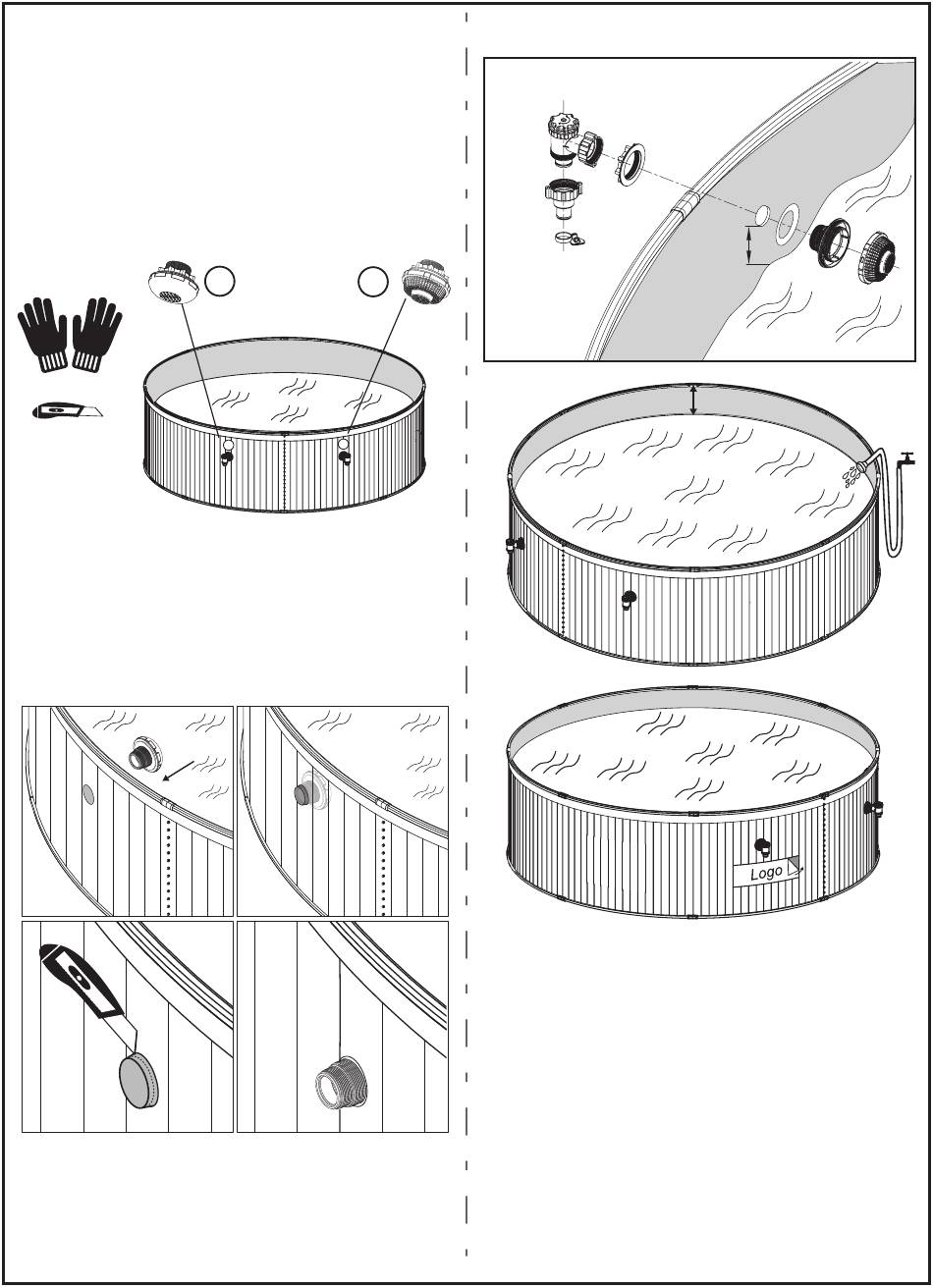 Logo