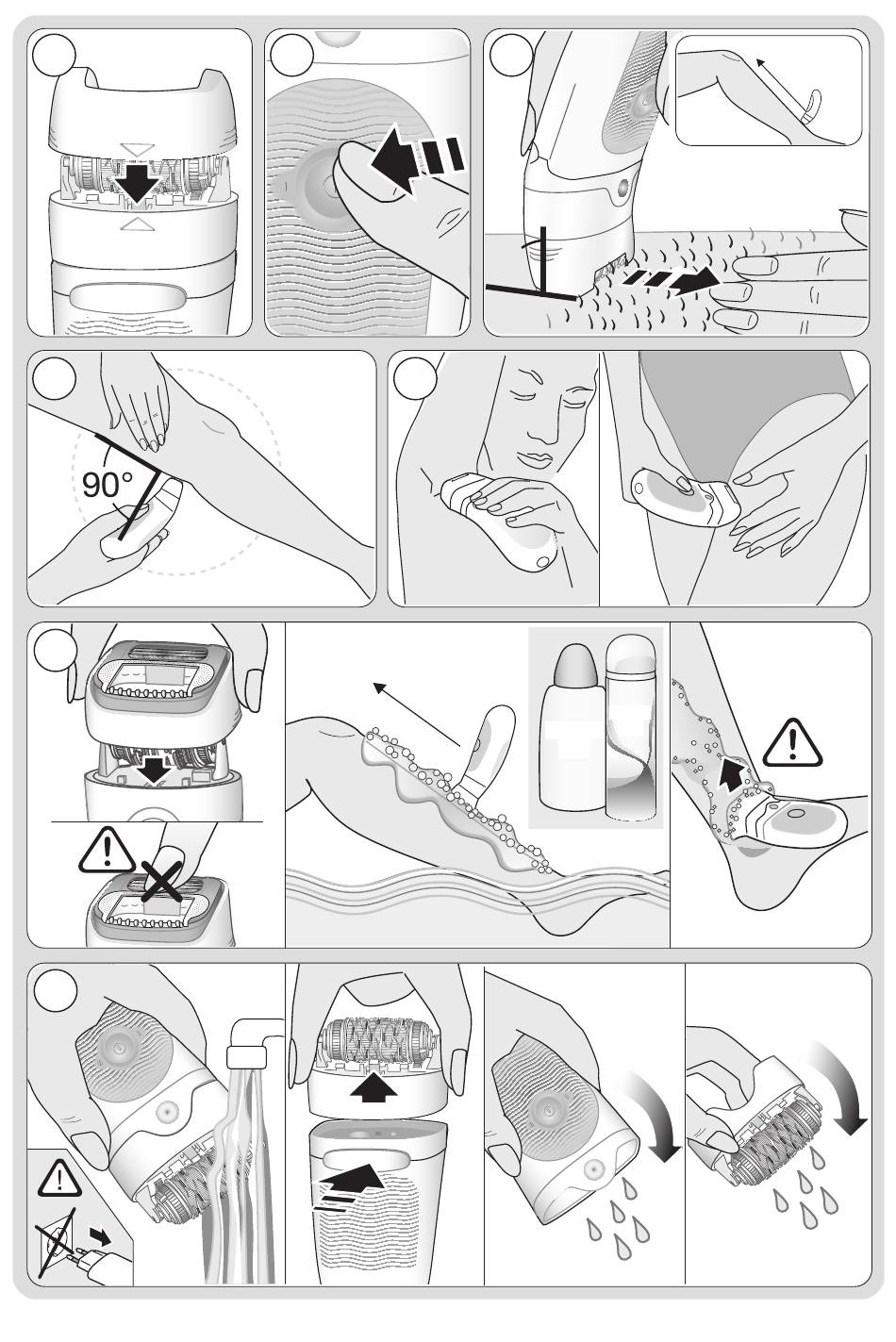 90°