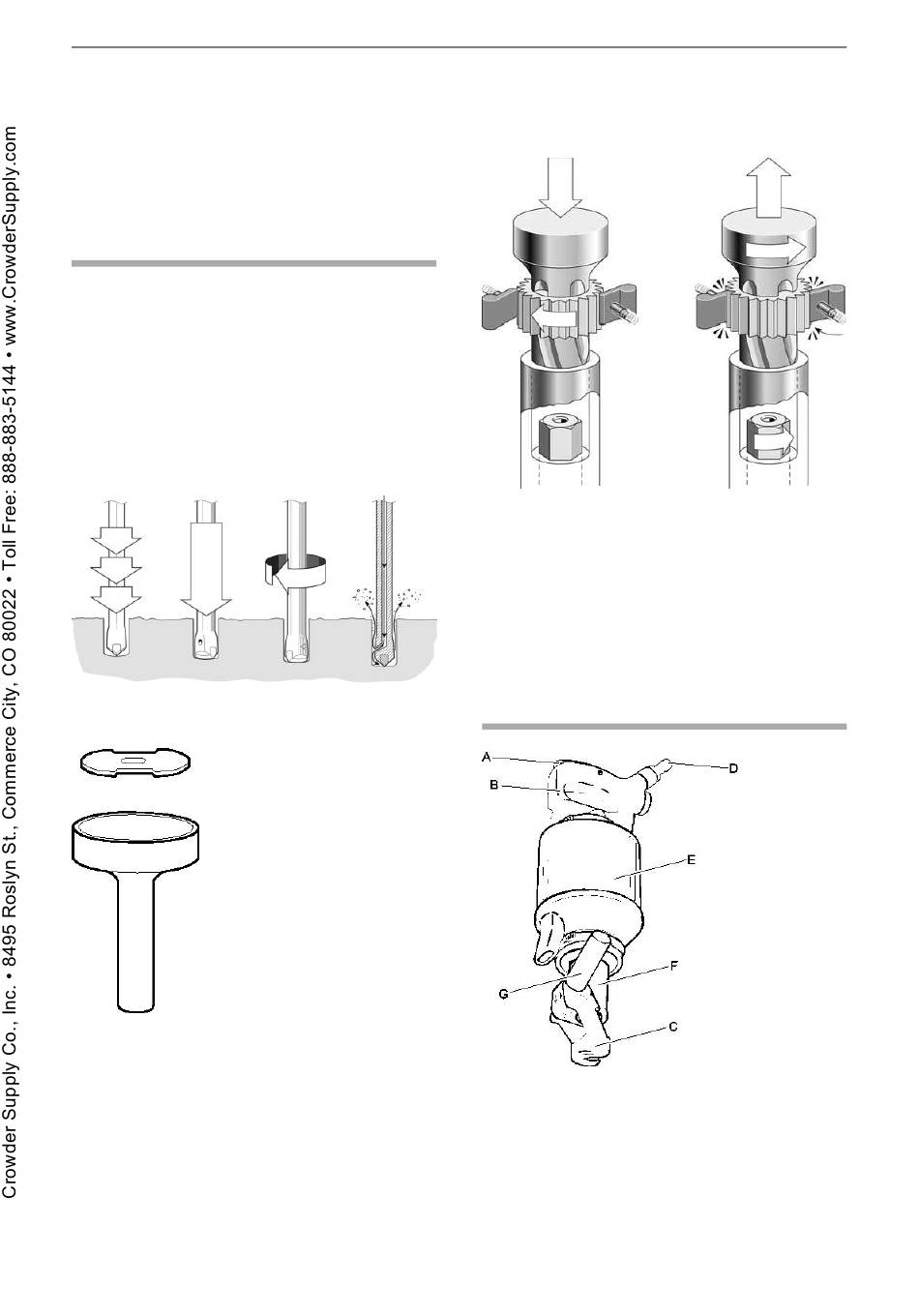 Crowder Supply Co., Inc. • 8495 Roslyn St., Commerce City, CO 80022 • Toll Free: 888-883-5144 • www.CrowderSupply.com

A

B

D

E

F

G

C