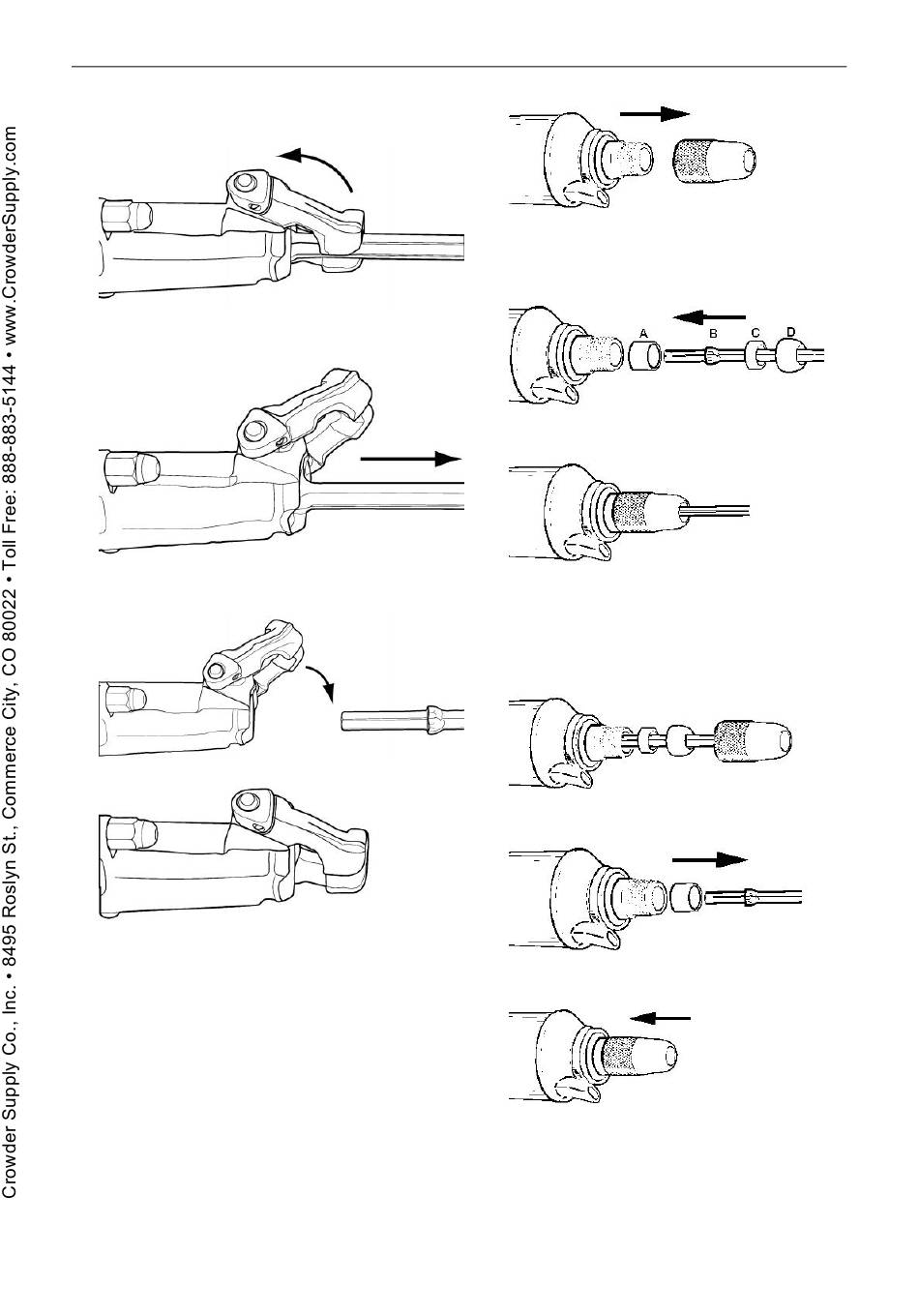 Crowder Supply Co., Inc. • 8495 Roslyn St., Commerce City, CO 80022 • Toll Free: 888-883-5144 • www.CrowderSupply.com

A B C D