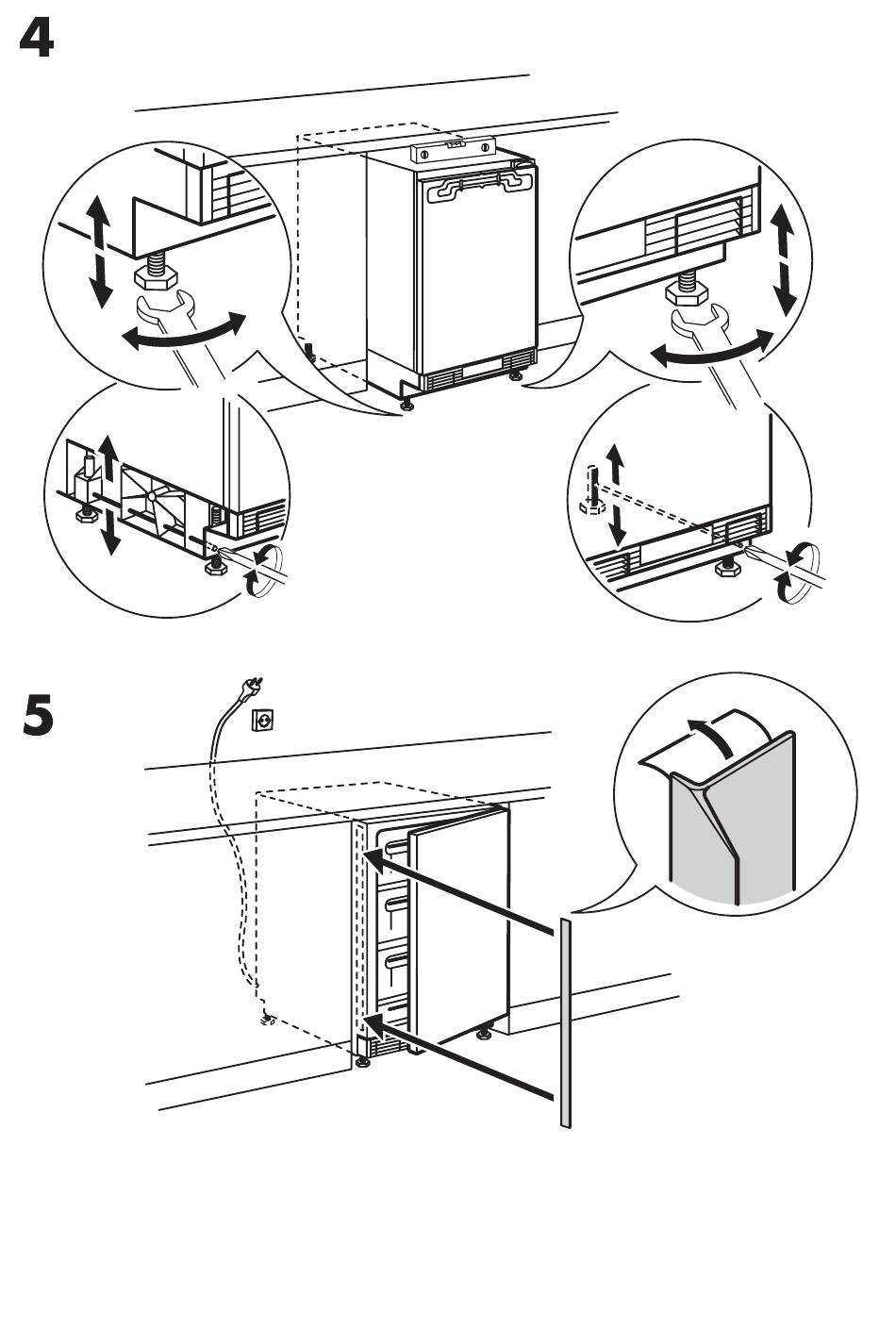 4

5