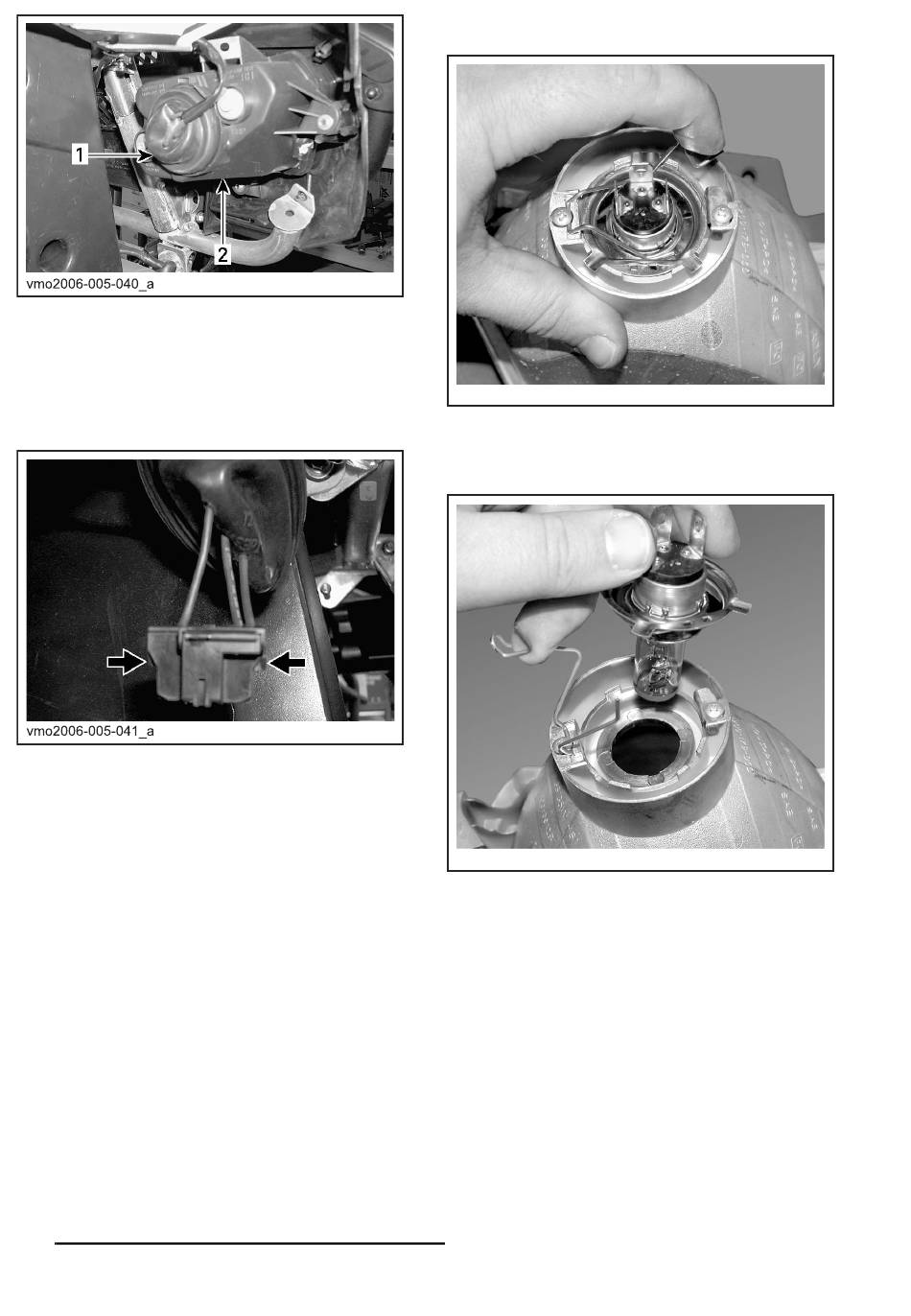 1

2

vmo2006-005-040_a

vmo2006-005-041_a