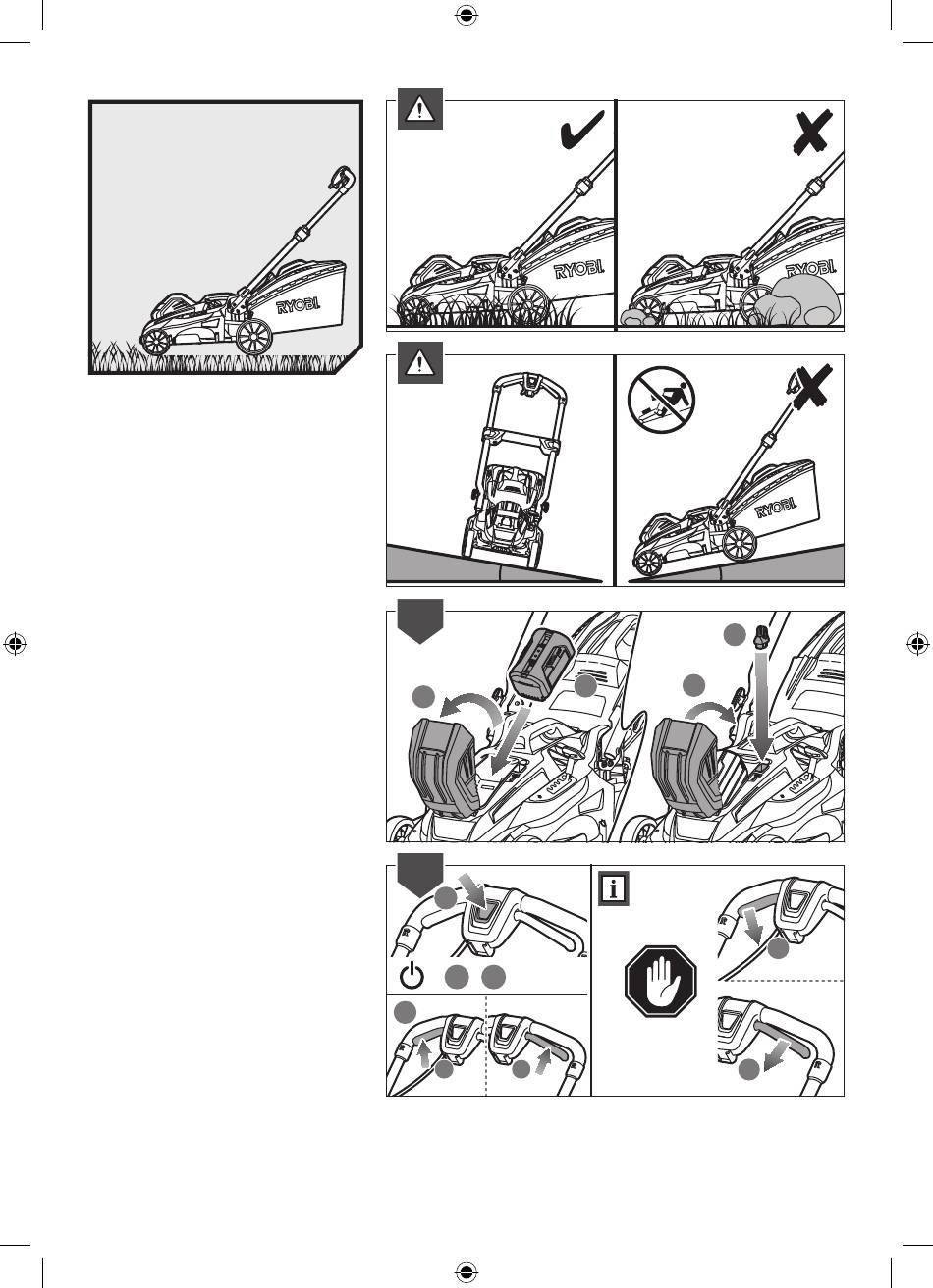 RYOBI

RYOBI

RYOBI

RYOBI