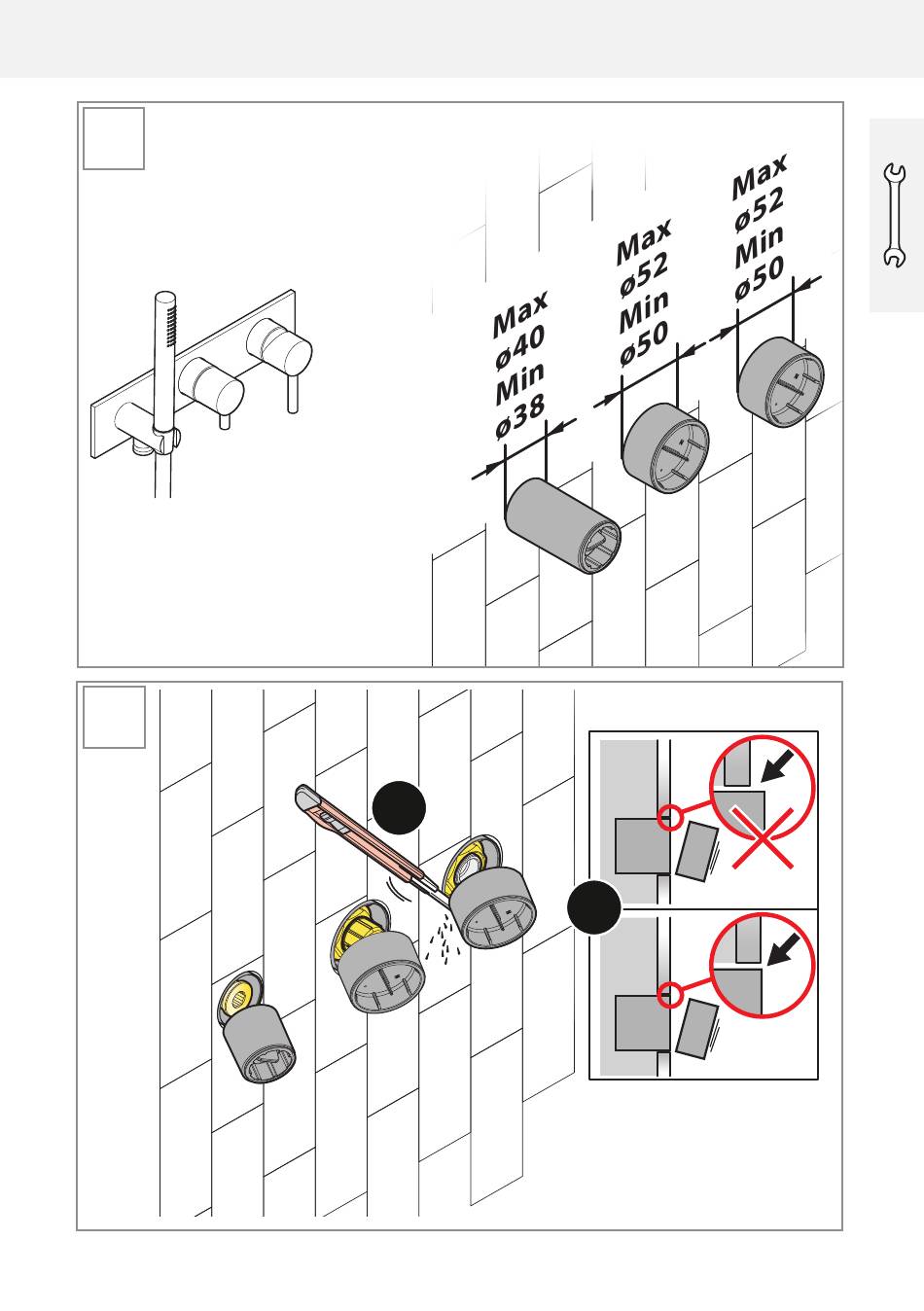 Max
ø40
Min
ø38

Max
ø52
Min
ø50

Max
ø52
Min
ø50