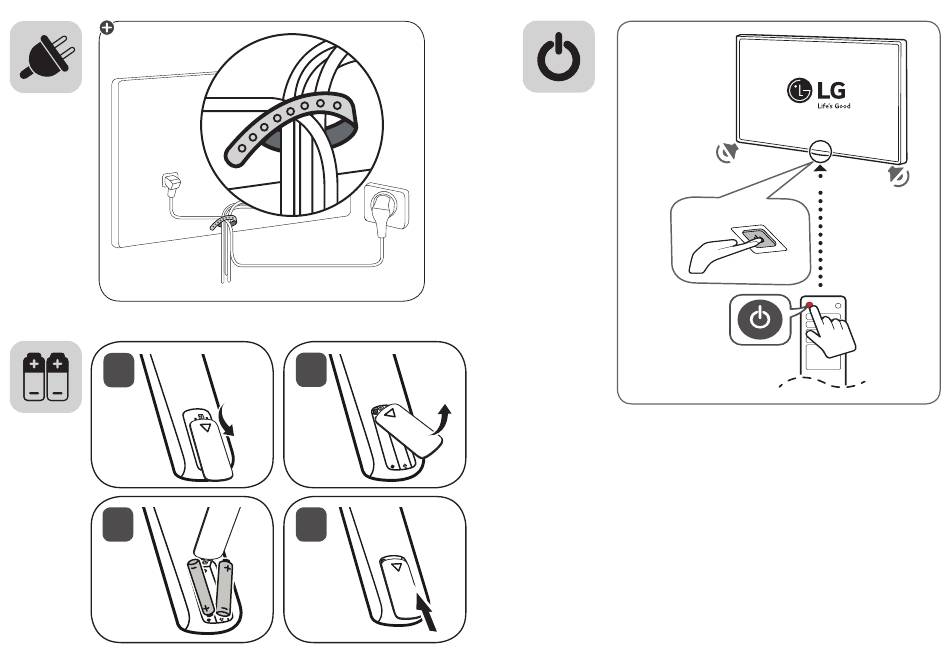 LG
Life's Good