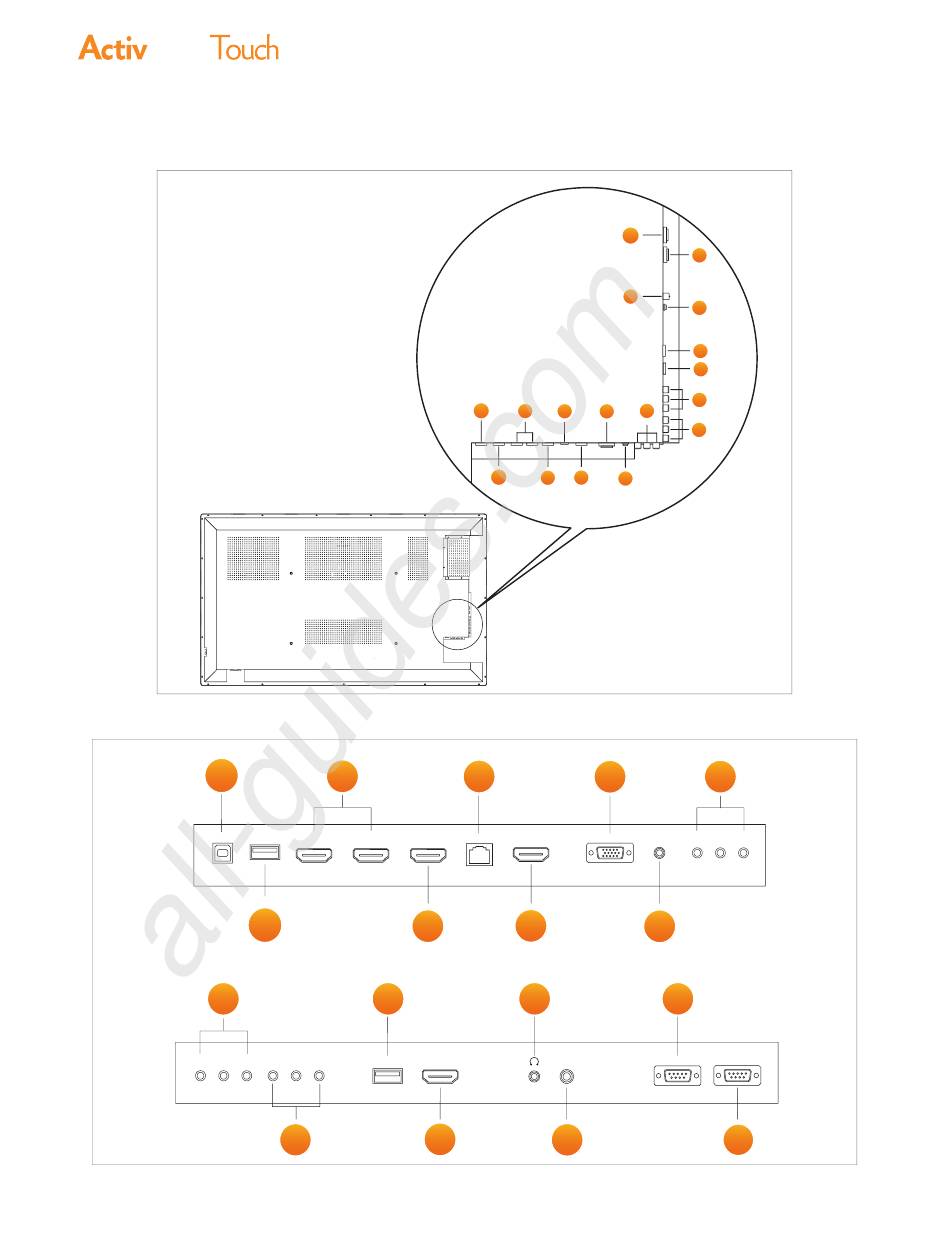 Activ Touch

all-guides.com