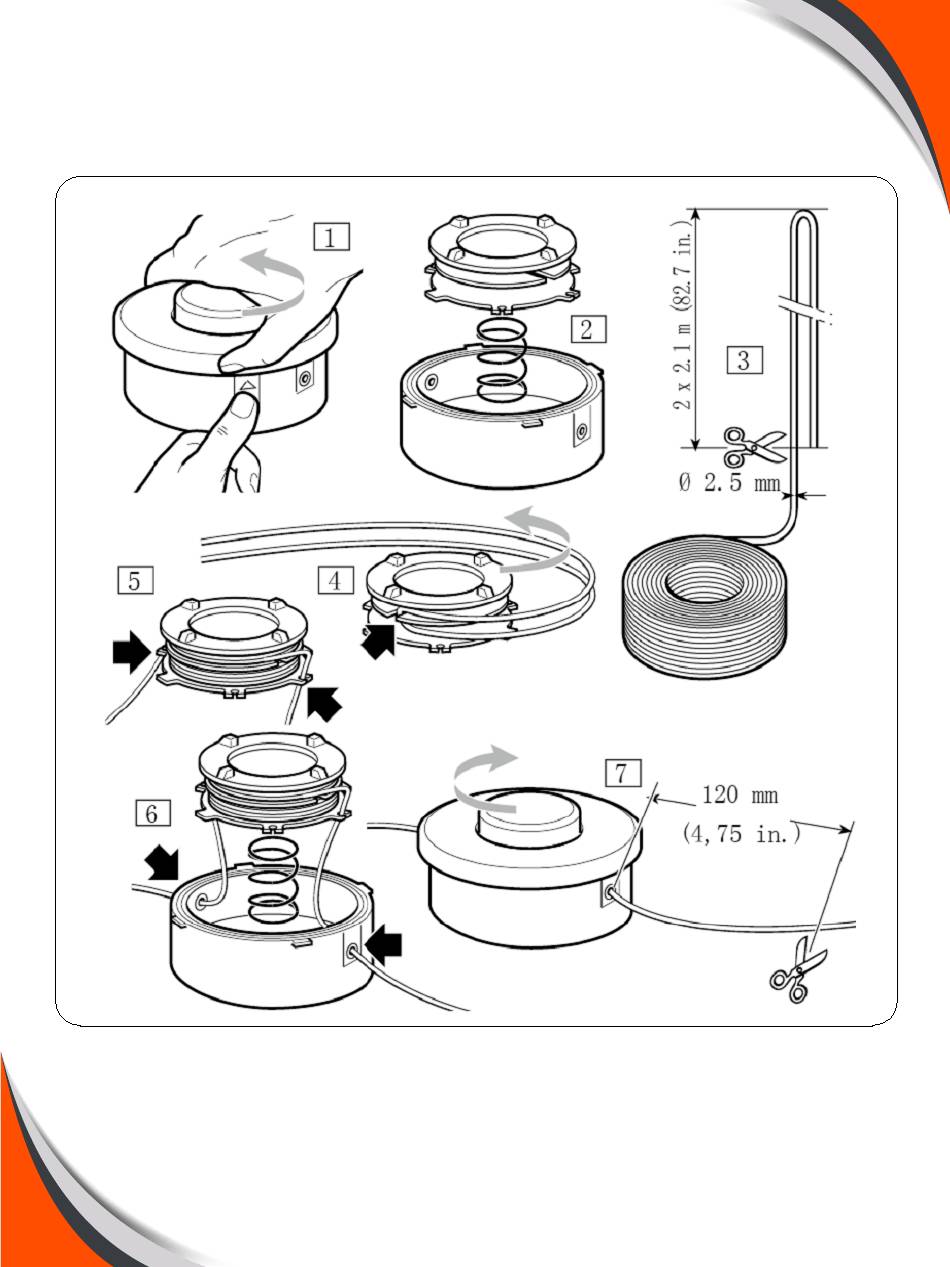 1

2

2 x 2.1 m (82.7 in.)

3

Ø 2.5 mm

5

4

6

7

120 mm

(4,75 in.)