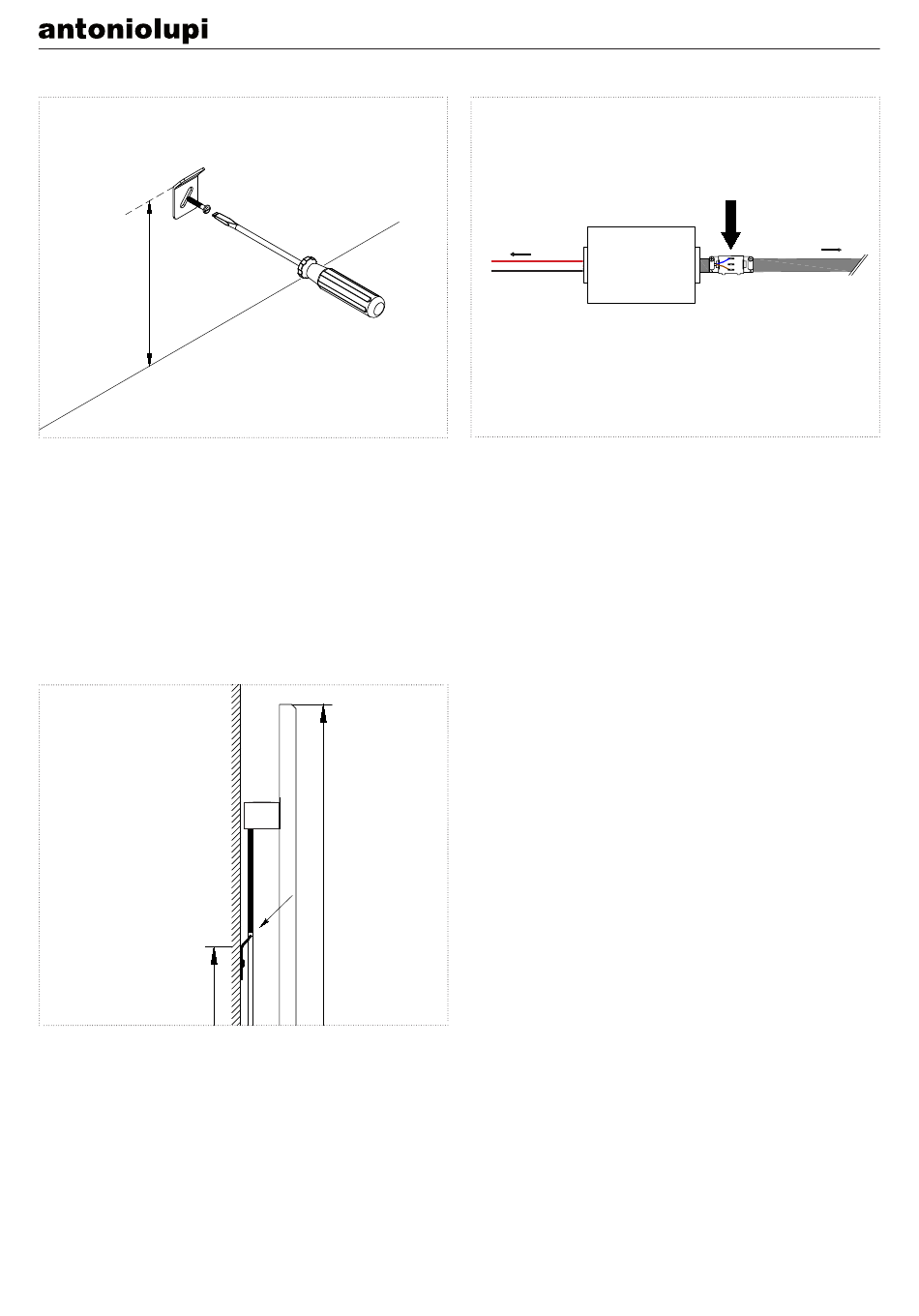 antoniolupi