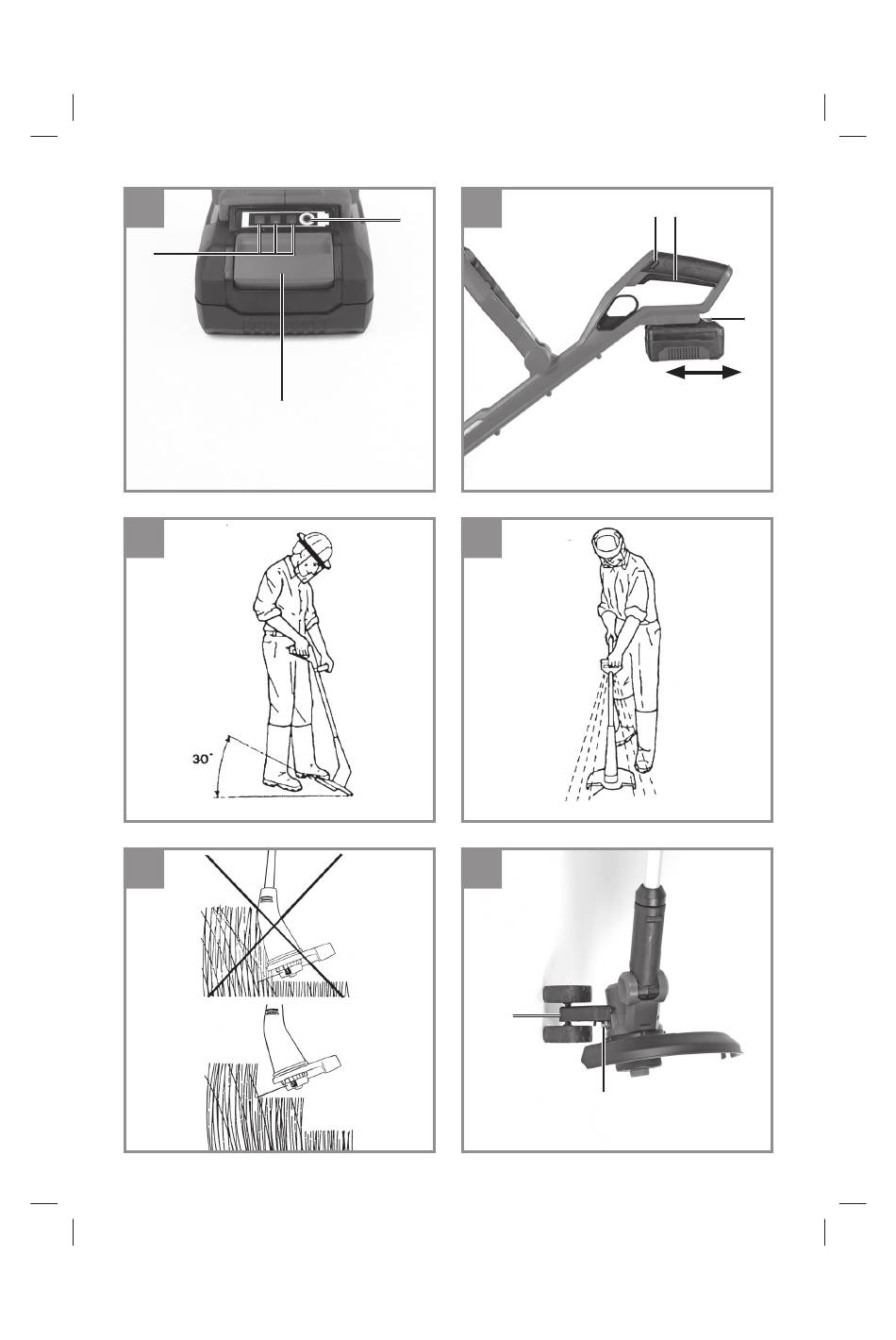 30°