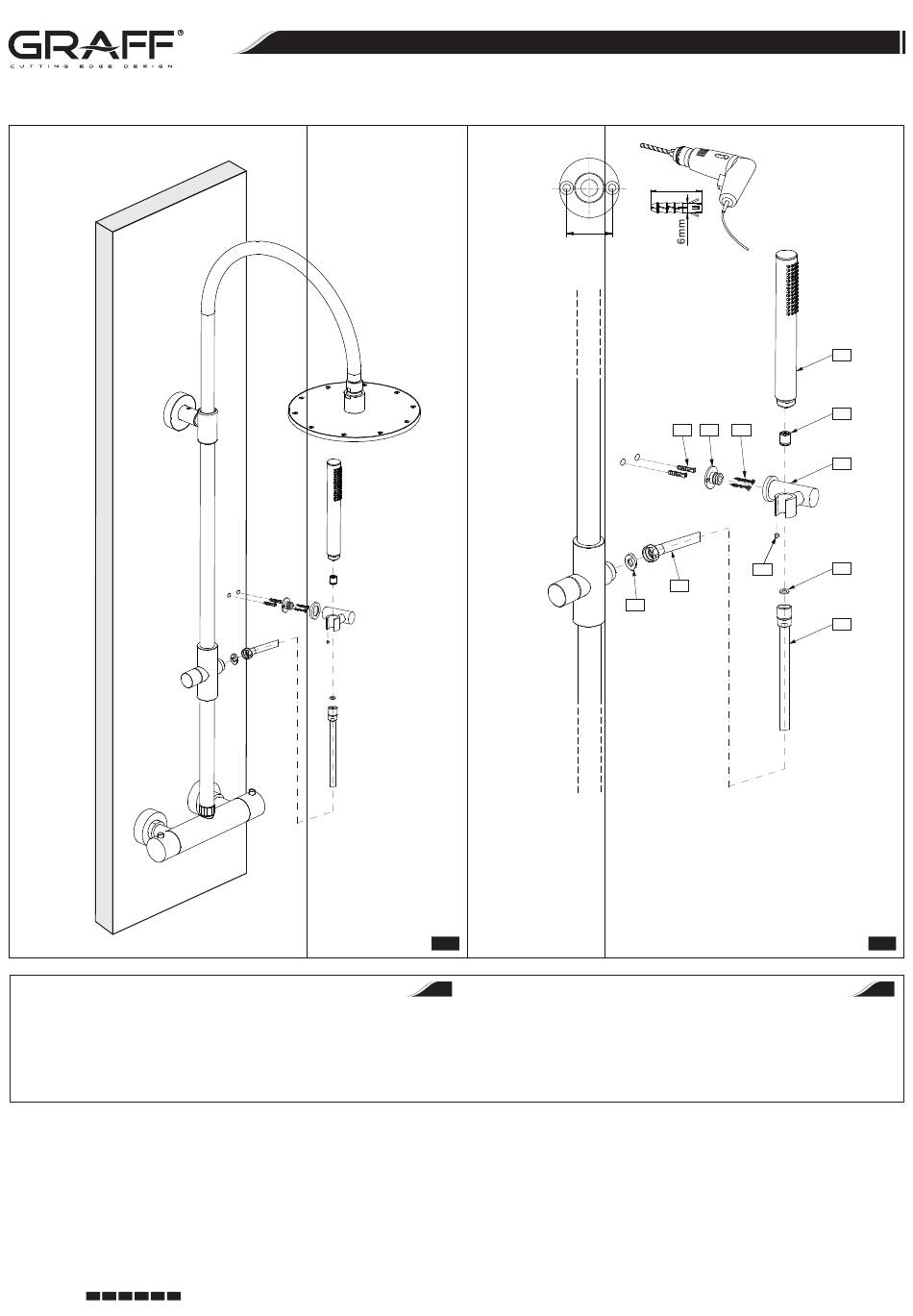 GRAFF®
CUTTING EDGE DESIGN

6mm