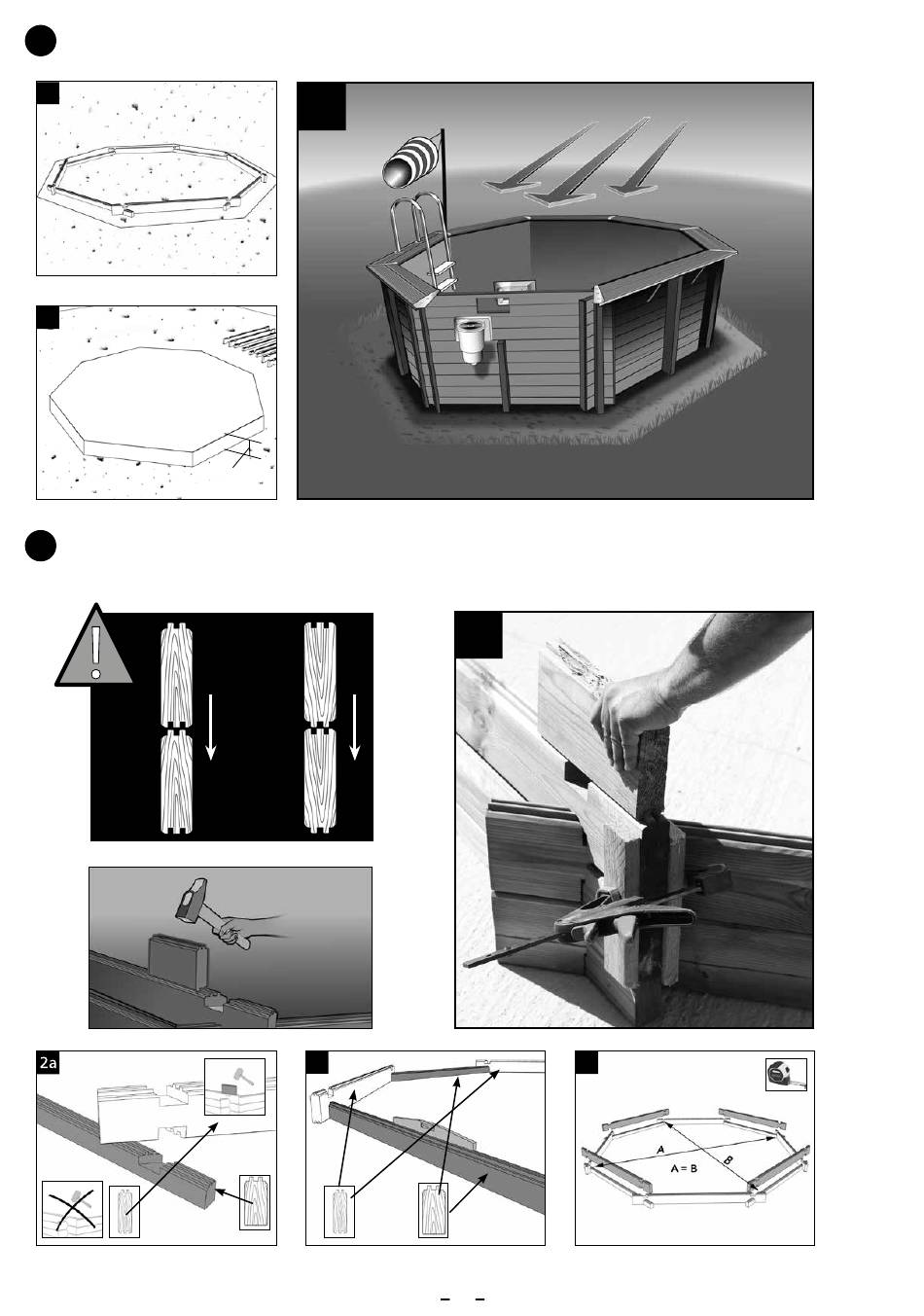 2a

A

B

A = B