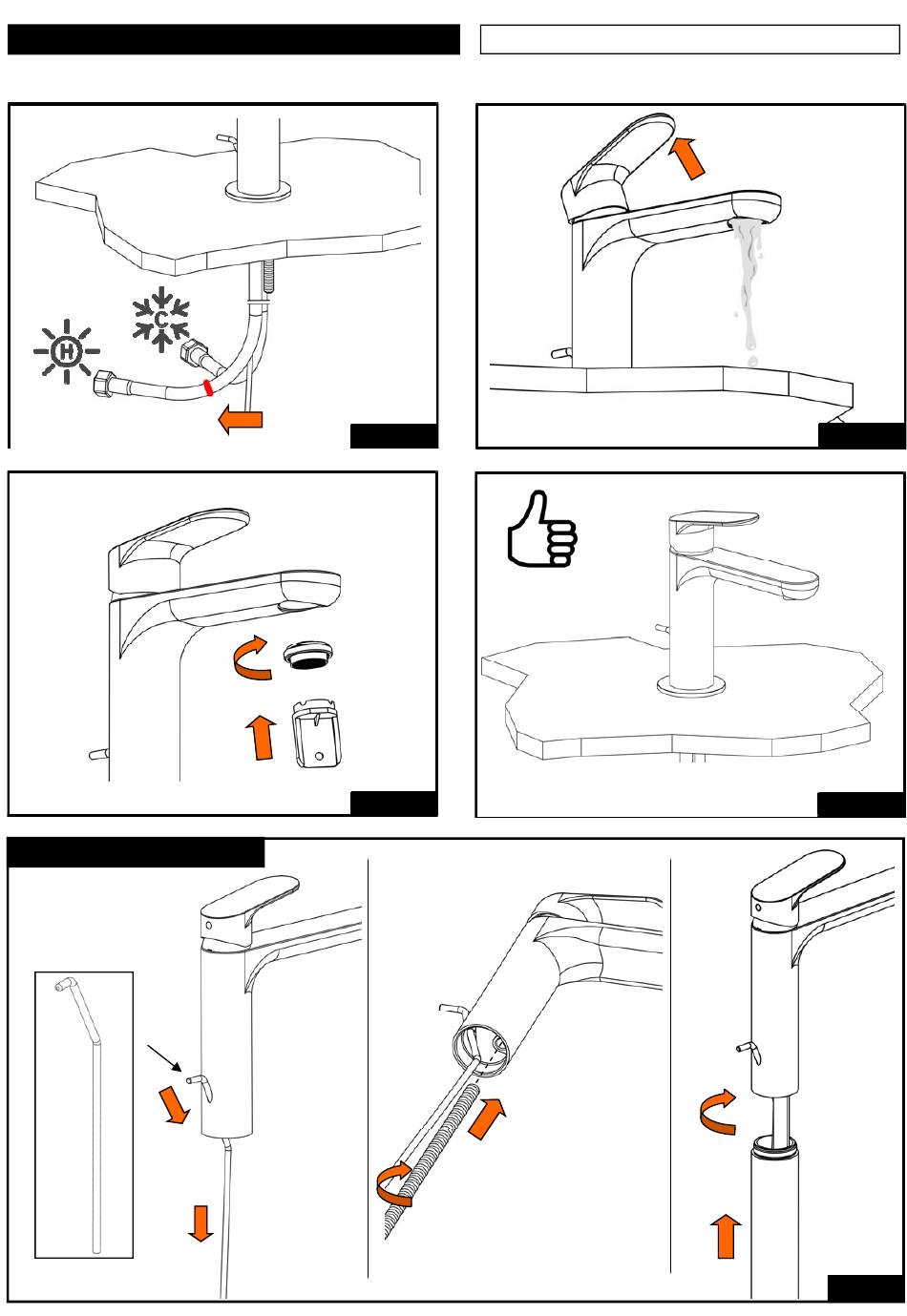 H

C